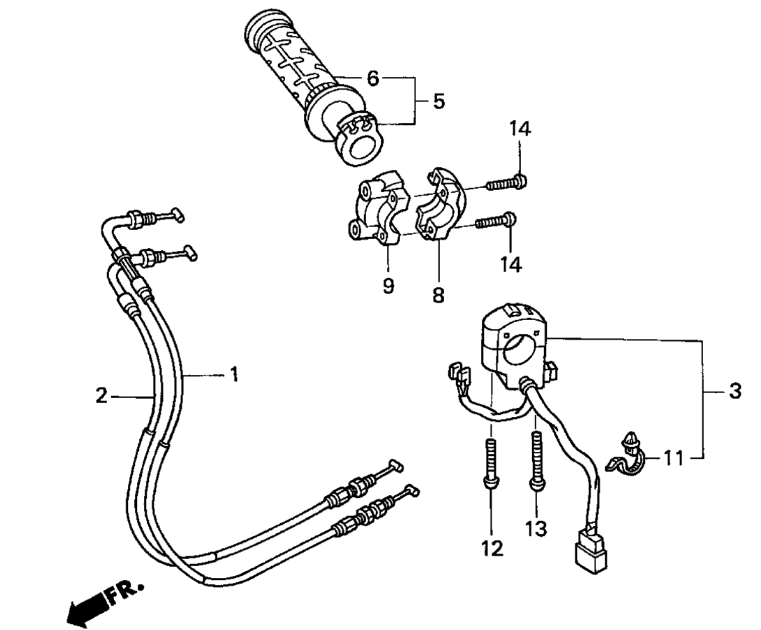 6
5
14
14
9
8
1
2
3
11
12
13
FR.