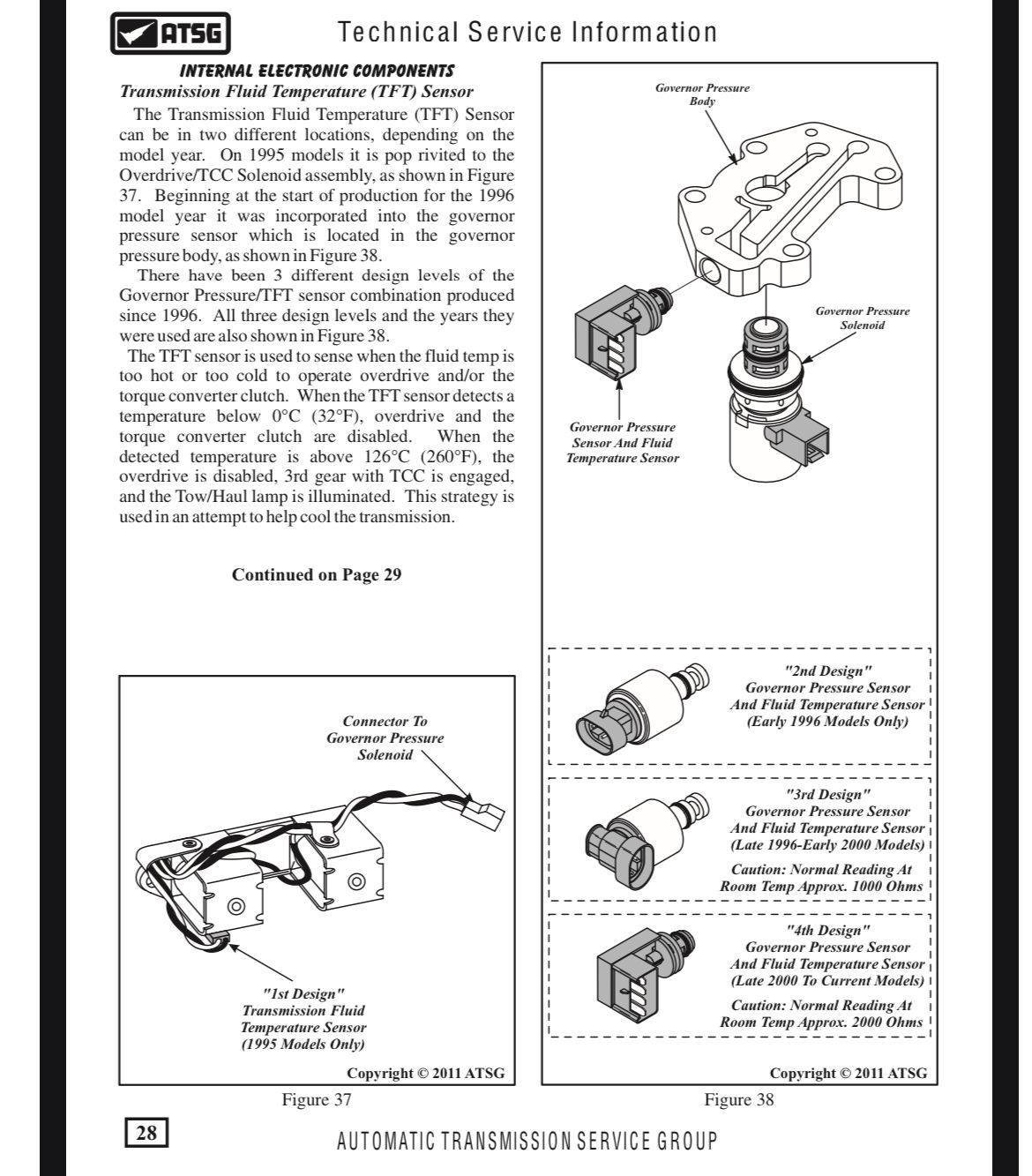 ATSG

Technical Service Information

INTERNAL ELECTRONIC COMPONENTS

Transmission Fluid Temperature (TFT) Sensor

The Transmission Fluid Temperature (TFT) Sensor can be in two different locations, depending on the model year. On 1995 models it is pop rivited to the Overdrive/TCC Solenoid assembly, as shown in Figure 37. Beginning at the start of production for the 1996 model year it was incorporated into the governor pressure sensor which is located in the governor pressure body, as shown in Figure 38.

There have been 3 different design levels of the Governor Pressure/TFT sensor combination produced since 1996. All three design levels and the years they were used are also shown in Figure 38.

The TFT sensor is used to sense when the fluid temp is too hot or too cold to operate overdrive and/or the torque converter clutch. When the TFT sensor detects a temperature below 0°C (32°F), overdrive and the torque converter clutch are disabled. When the detected temperature is above 126°C (260°F), the overdrive is disabled, 3rd gear with TCC is engaged, and the Tow/Haul lamp is illuminated. This strategy is used in an attempt to help cool the transmission.

Continued on Page 29

Connector To Governor Pressure Solenoid

"1st Design" Transmission Fluid Temperature Sensor (1995 Models Only)

Copyright © 2011 ATSG

Figure 37

Governor Pressure Body

Governor Pressure Solenoid

Governor Pressure Sensor And Fluid Temperature Sensor

"2nd Design" Governor Pressure Sensor And Fluid Temperature Sensor (Early 1996 Models Only)

"3rd Design" Governor Pressure Sensor And Fluid Temperature Sensor (Late 1996-Early 2000 Models)

Caution: Normal Reading At Room Temp Approx. 1000 Ohms

"4th Design" Governor Pressure Sensor And Fluid Temperature Sensor (Late 2000 To Current Models)

Caution: Normal Reading At Room Temp Approx. 2000 Ohms

Copyright © 2011 ATSG

Figure 38

28

AUTOMATIC TRANSMISSION SERVICE GROUP