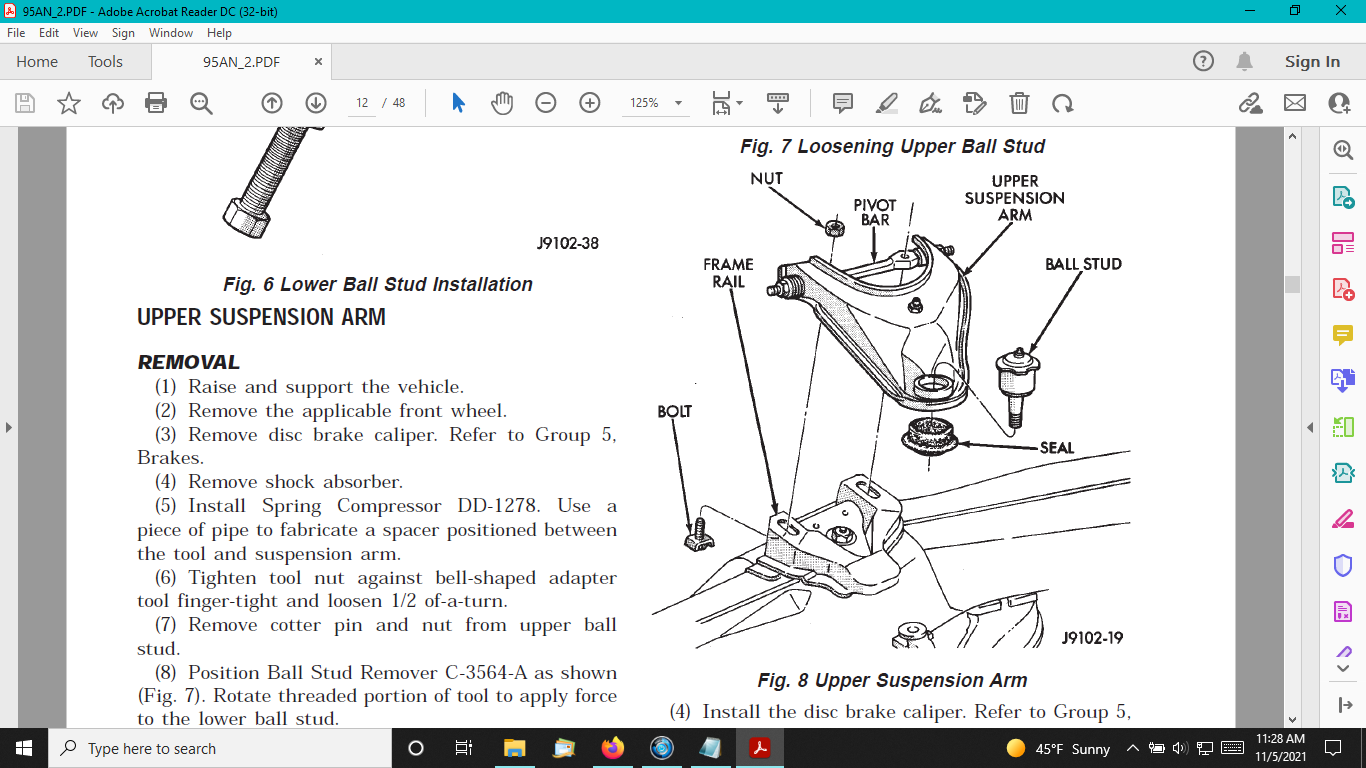 95AN_2.PDF - Adobe Acrobat Reader DC (32-bit)

File Edit View Sign Window Help

Home Tools 95AN_2.PDF ×

Sign In

12 / 48

125%

J9102-38

Fig. 6 Lower Ball Stud Installation

UPPER SUSPENSION ARM

REMOVAL

(1) Raise and support the vehicle.

(2) Remove the applicable front wheel.

(3) Remove disc brake caliper. Refer to Group 5, Brakes.

(4) Remove shock absorber.

(5) Install Spring Compressor DD-1278. Use a piece of pipe to fabricate a spacer positioned between the tool and suspension arm.

(6) Tighten tool nut against bell-shaped adapter tool finger-tight and loosen 1/2 of-a-turn.

(7) Remove cotter pin and nut from upper ball stud.

(8) Position Ball Stud Remover C-3564-A as shown (Fig. 7). Rotate threaded portion of tool to apply force to the lower ball stud.

Fig. 7 Loosening Upper Ball Stud

NUT

PIVOT BAR

UPPER SUSPENSION ARM

FRAME RAIL

BALL STUD

BOLT

SEAL

J9102-19

Fig. 8 Upper Suspension Arm

(4) Install the disc brake caliper. Refer to Group 5,

Type here to search

45°F Sunny

11:28 AM
11/5/2021