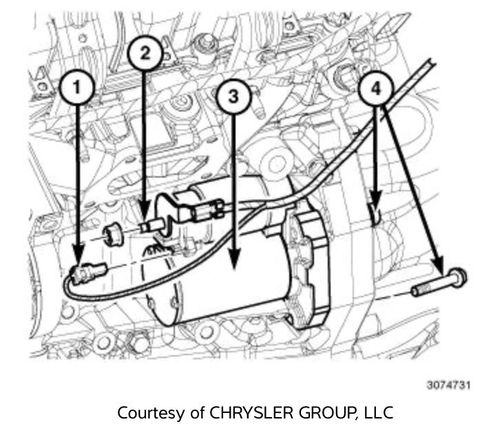 1
2
3
4

3074731

Courtesy of CHRYSLER GROUP, LLC