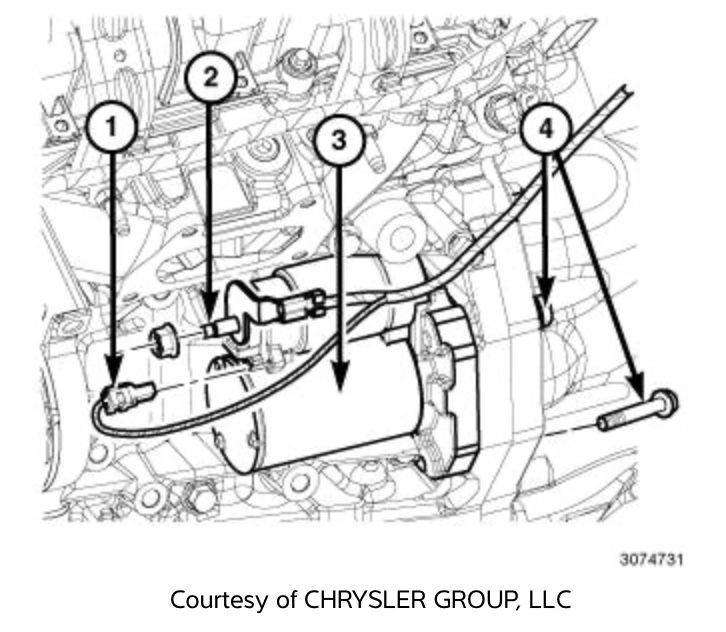 1
2
3
4

3074731

Courtesy of CHRYSLER GROUP, LLC