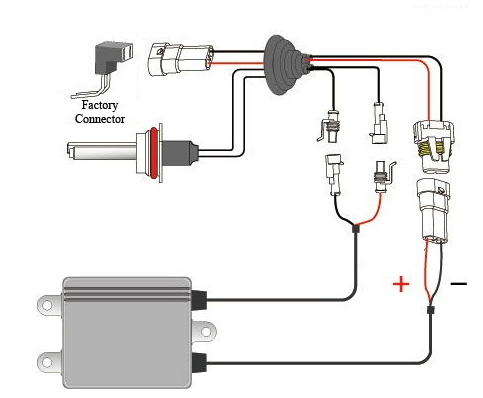 Factory Connector

+

−