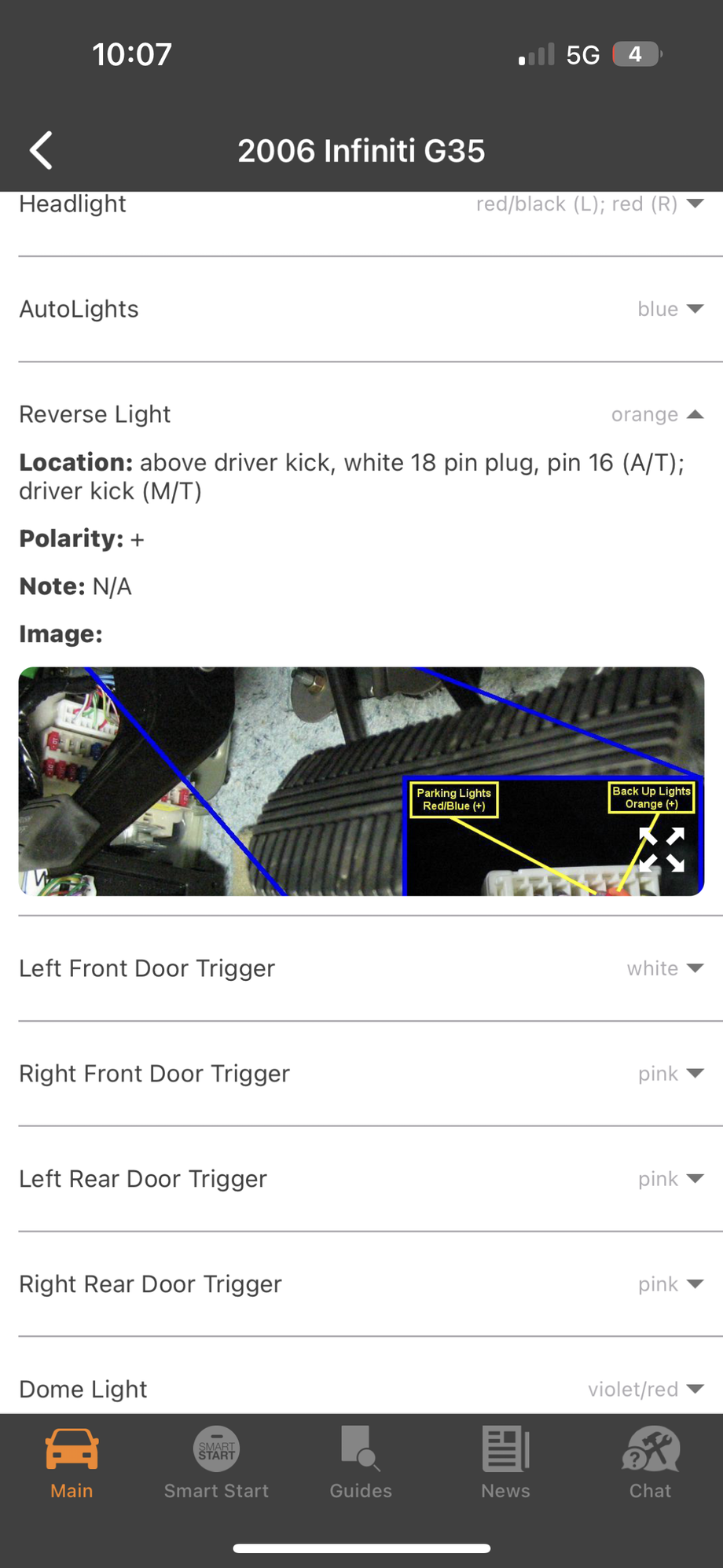 10:07

5G 4

2006 Infiniti G35

Headlight red/black (L); red (R)

AutoLights blue

Reverse Light orange

**Location:** above driver kick, white 18 pin plug, pin 16 (A/T); driver kick (M/T)

**Polarity:** +

**Note:** N/A

**Image:**

Parking Lights Red/Blue (+)

Back Up Lights Orange (+)

Left Front Door Trigger white

Right Front Door Trigger pink

Left Rear Door Trigger pink

Right Rear Door Trigger pink

Dome Light violet/red

Main

SMART START

Smart Start

Guides

News

Chat