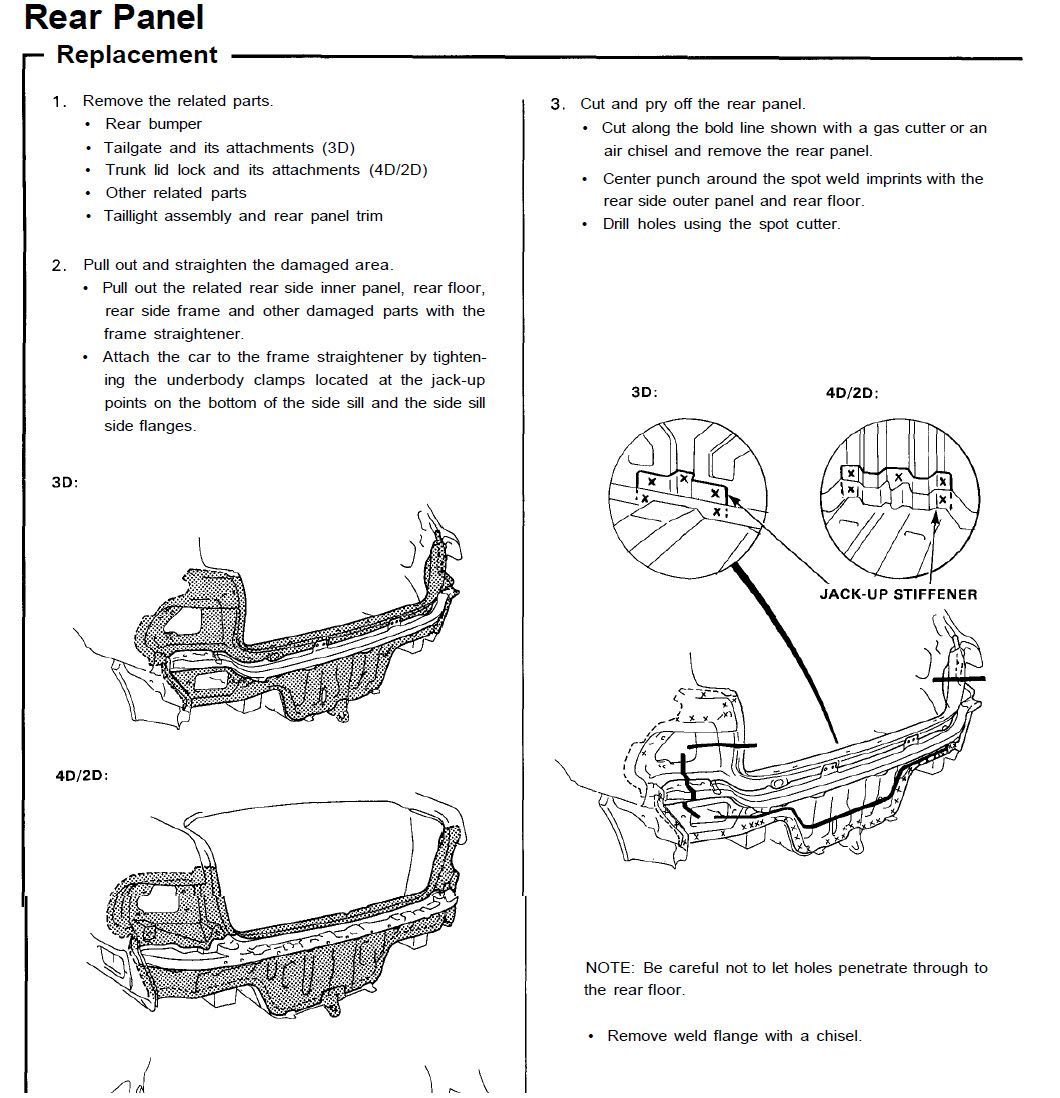 Rear Panel

Replacement

1. Remove the related parts.
• Rear bumper
• Tailgate and its attachments (3D)
• Trunk lid lock and its attachments (4D/2D)
• Other related parts
• Taillight assembly and rear panel trim

2. Pull out and straighten the damaged area.
• Pull out the related rear side inner panel, rear floor, rear side frame and other damaged parts with the frame straightener.
• Attach the car to the frame straightener by tightening the underbody clamps located at the jack-up points on the bottom of the side sill and the side sill side flanges.

3D:

4D/2D:

3. Cut and pry off the rear panel.
• Cut along the bold line shown with a gas cutter or an air chisel and remove the rear panel.
• Center punch around the spot weld imprints with the rear side outer panel and rear floor.
• Drill holes using the spot cutter.

3D:

4D/2D:

JACK-UP STIFFENER

NOTE: Be careful not to let holes penetrate through to the rear floor.

• Remove weld flange with a chisel.