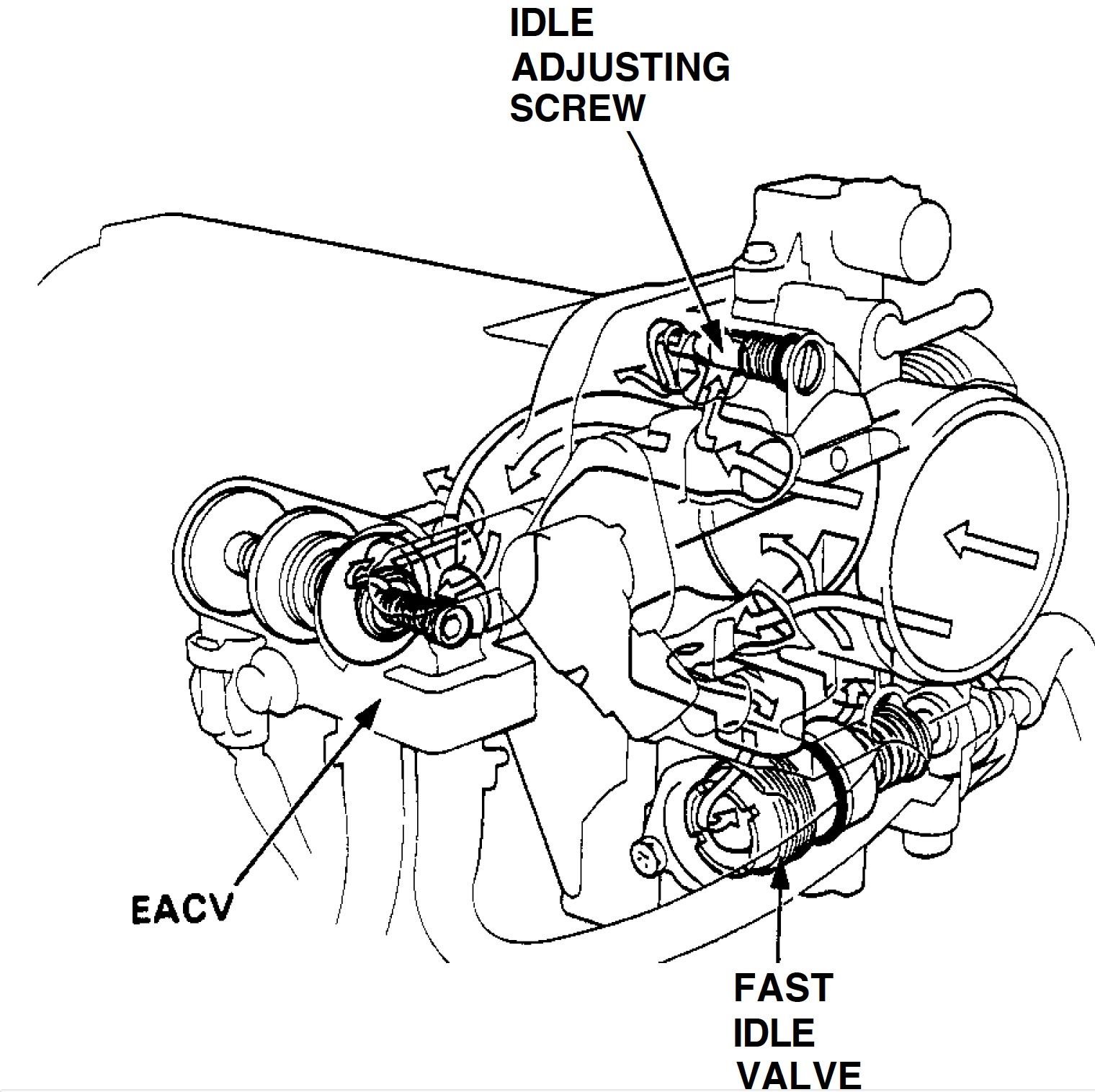 IDLE
ADJUSTING
SCREW

EACV

FAST
IDLE
VALVE