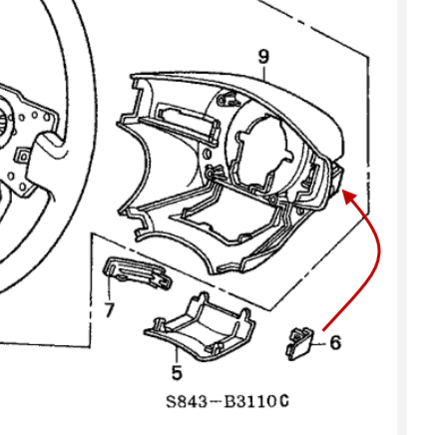 9
7
5
6
S843--B3110C