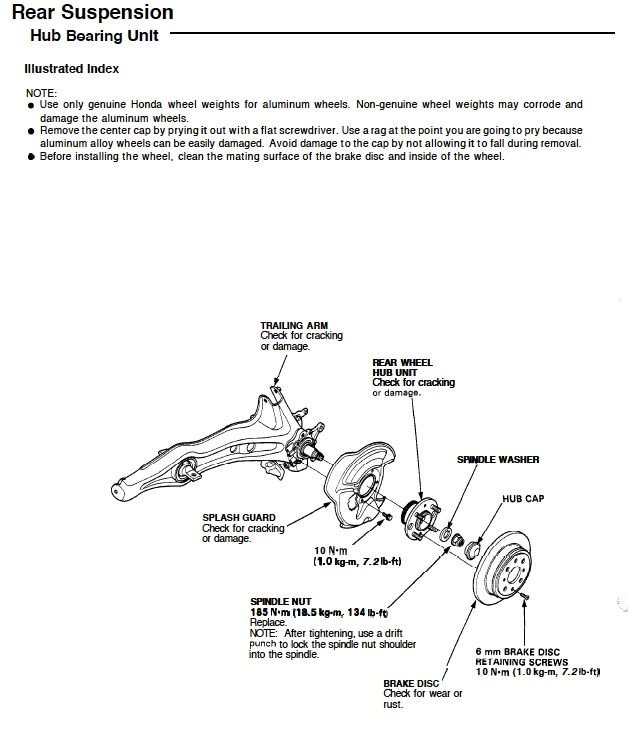 Rear Suspension
Hub Bearing Unit

Illustrated Index

NOTE:
● Use only genuine Honda wheel weights for aluminum wheels. Non-genuine wheel weights may corrode and damage the aluminum wheels.
● Remove the center cap by prying it out with a flat screwdriver. Use a rag at the point you are going to pry because aluminum alloy wheels can be easily damaged. Avoid damage to the cap by not allowing it to fall during removal.
● Before installing the wheel, clean the mating surface of the brake disc and inside of the wheel.

TRAILING ARM
Check for cracking or damage.

REAR WHEEL HUB UNIT
Check for cracking or damage.

SPINDLE WASHER

HUB CAP

SPLASH GUARD
Check for cracking or damage.

10 N·m
(1.0 kg-m, 7.2 lb-ft)

SPINDLE NUT
185 N·m (18.5 kg-m, 134 lb-ft)
Replace.
NOTE: After tightening, use a drift punch to lock the spindle nut shoulder into the spindle.

6 mm BRAKE DISC RETAINING SCREWS
10 N·m (1.0 kg-m, 7.2 lb-ft)

BRAKE DISC
Check for wear or rust.