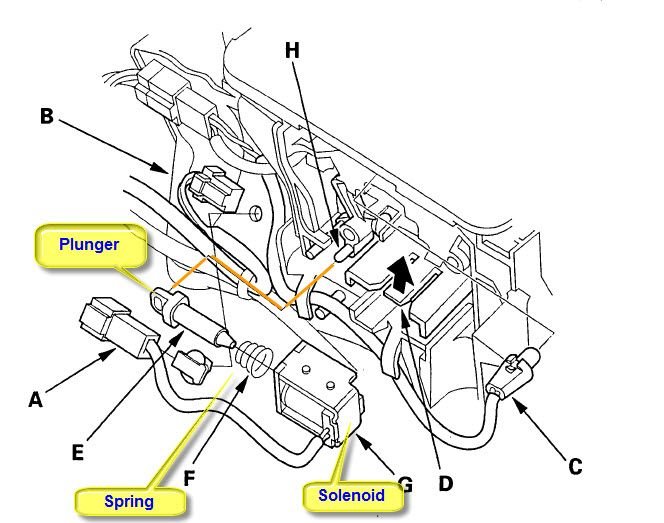 H
B
Plunger
A
E
F
Spring
Solenoid
G
D
C