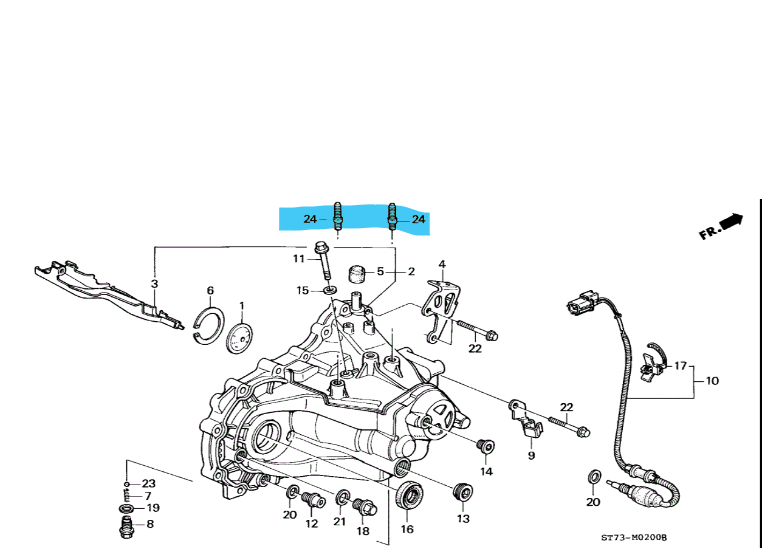 24
24
FR.
11
5
2
4
3
6
1
15
22
17
10
22
9
14
23
7
19
8
20
12
21
18
16
13
20
ST73-M0200B