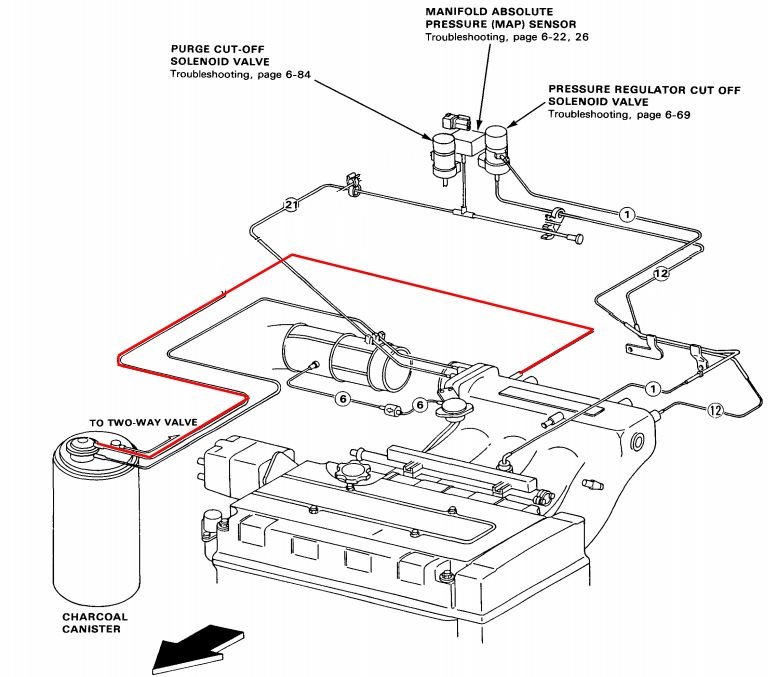 MANIFOLD ABSOLUTE PRESSURE (MAP) SENSOR
Troubleshooting, page 6-22, 26

PURGE CUT-OFF SOLENOID VALVE
Troubleshooting, page 6-84

PRESSURE REGULATOR CUT OFF SOLENOID VALVE
Troubleshooting, page 6-69

21

1

12

6

6

1

12

TO TWO-WAY VALVE

CHARCOAL CANISTER