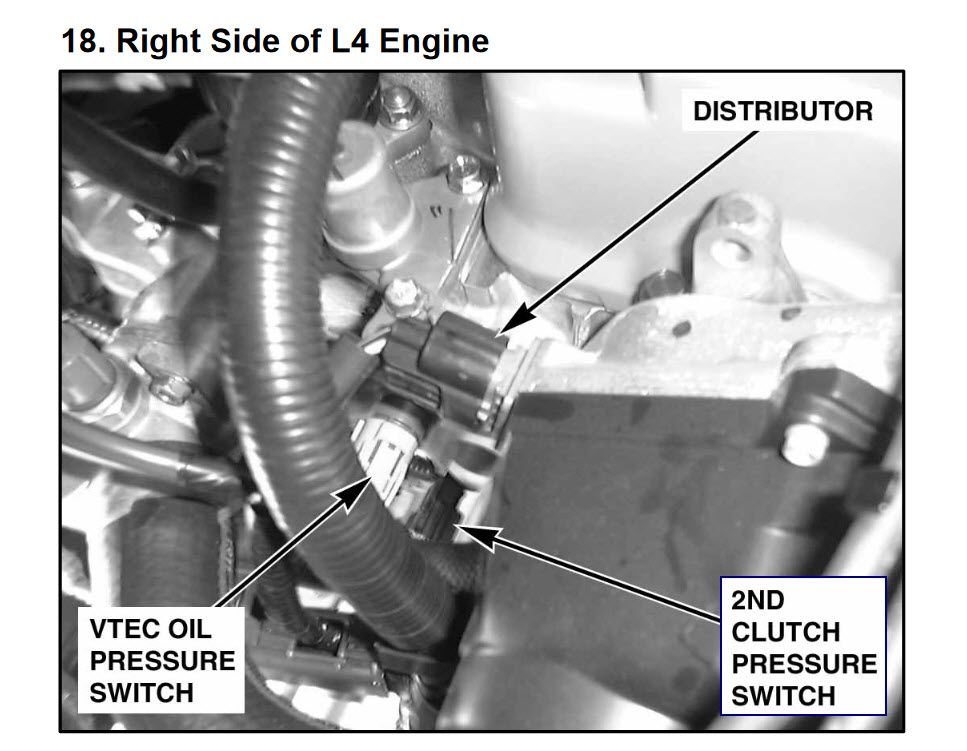 18. Right Side of L4 Engine

DISTRIBUTOR

VTEC OIL PRESSURE SWITCH

2ND CLUTCH PRESSURE SWITCH