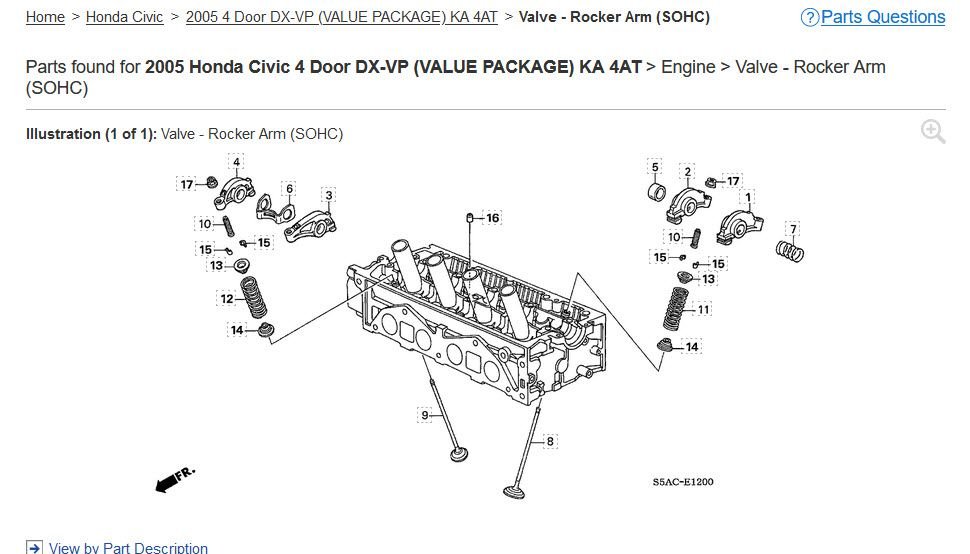 Home > Honda Civic > 2005 4 Door DX-VP (VALUE PACKAGE) KA 4AT > Valve - Rocker Arm (SOHC)

?Parts Questions

Parts found for 2005 Honda Civic 4 Door DX-VP (VALUE PACKAGE) KA 4AT > Engine > Valve - Rocker Arm (SOHC)

Illustration (1 of 1): Valve - Rocker Arm (SOHC)

17
4
6
3
10
15
15
13
12
14
16
5
2
17
1
7
10
15
15
13
11
14
9
8
FR.
S5AC-E1200

View by Part Description