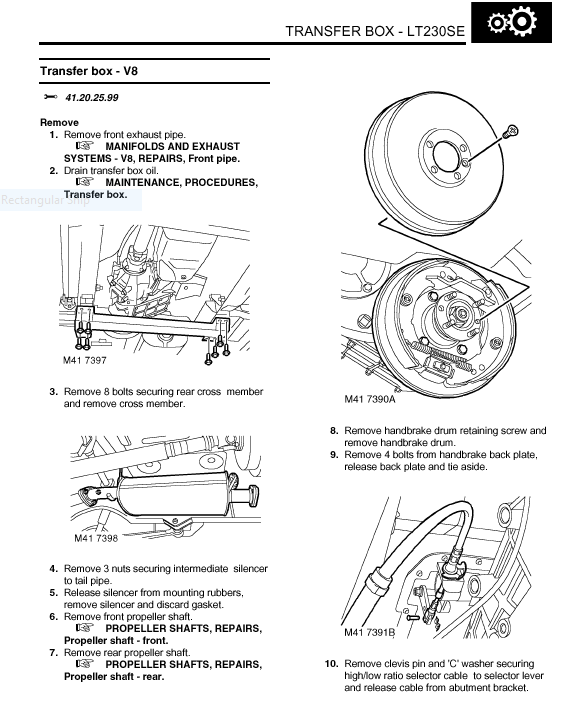 TRANSFER BOX - LT230SE

Transfer box - V8

41.20.25.99

Remove
1. Remove front exhaust pipe.
MANIFOLDS AND EXHAUST SYSTEMS - V8, REPAIRS, Front pipe.
2. Drain transfer box oil.
MAINTENANCE, PROCEDURES, Transfer box.

Rectangular Snip

M41 7397

3. Remove 8 bolts securing rear cross member and remove cross member.

M41 7398

4. Remove 3 nuts securing intermediate silencer to tail pipe.
5. Release silencer from mounting rubbers, remove silencer and discard gasket.
6. Remove front propeller shaft.
PROPELLER SHAFTS, REPAIRS, Propeller shaft - front.
7. Remove rear propeller shaft.
PROPELLER SHAFTS, REPAIRS, Propeller shaft - rear.

M41 7390A

8. Remove handbrake drum retaining screw and remove handbrake drum.
9. Remove 4 bolts from handbrake back plate, release back plate and tie aside.

M41 7391B

10. Remove clevis pin and 'C' washer securing high/low ratio selector cable to selector lever and release cable from abutment bracket.