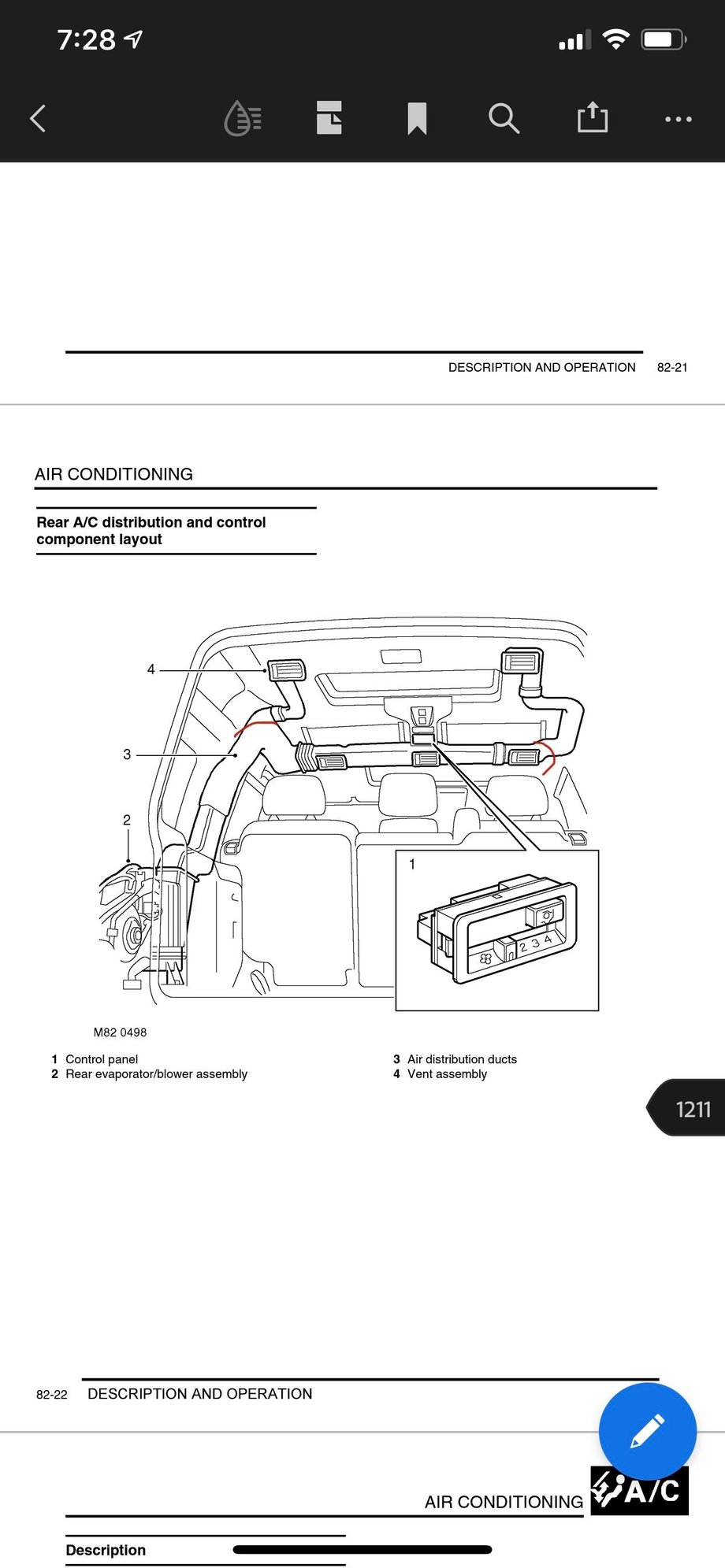 7:28

DESCRIPTION AND OPERATION 82-21

AIR CONDITIONING

Rear A/C distribution and control component layout

4
3
2
1
2 3 4

M82 0498

1 Control panel
2 Rear evaporator/blower assembly

3 Air distribution ducts
4 Vent assembly

1211

82-22 DESCRIPTION AND OPERATION

AIR CONDITIONING A/C

Description