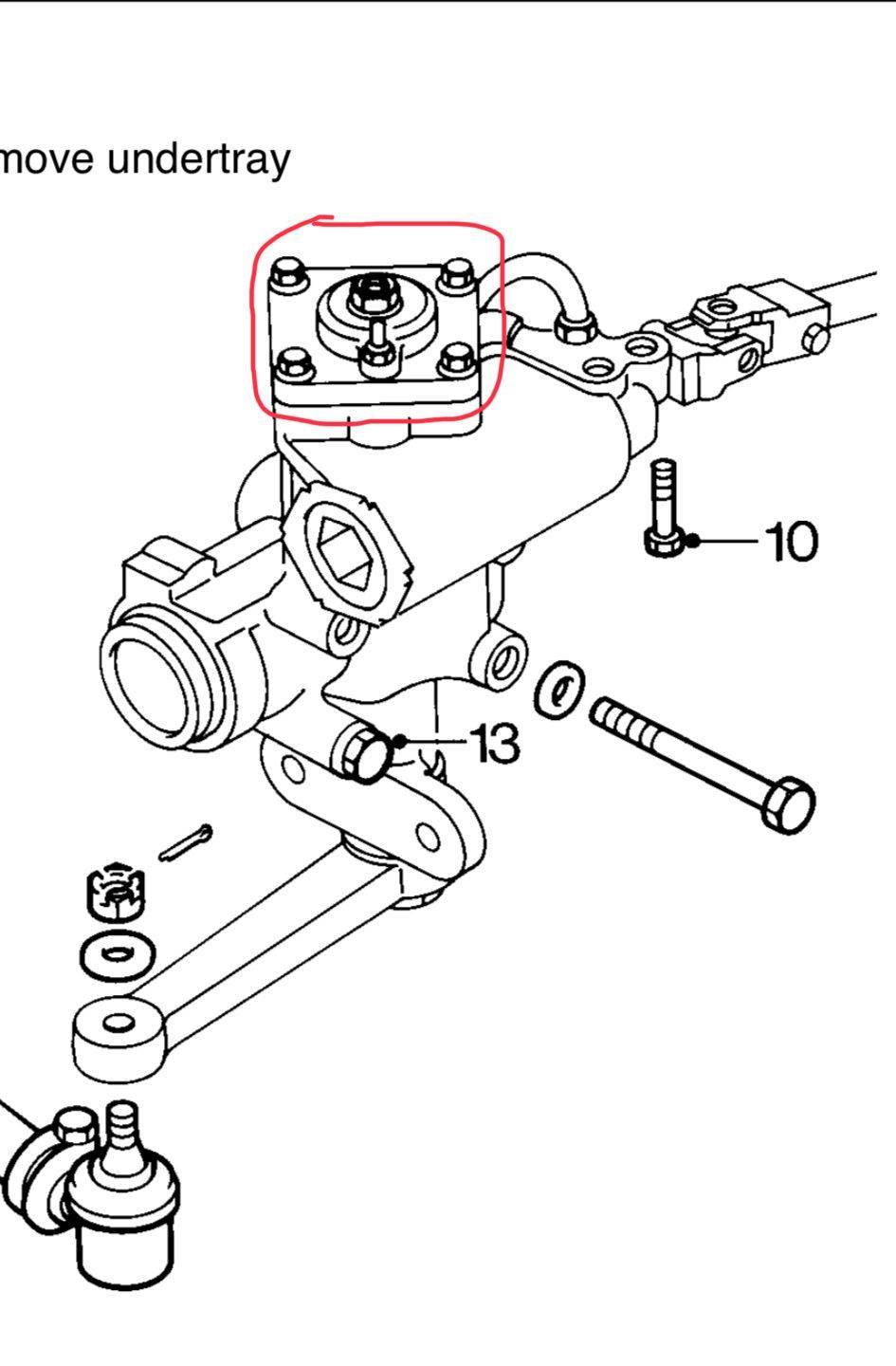 move undertray

10

13