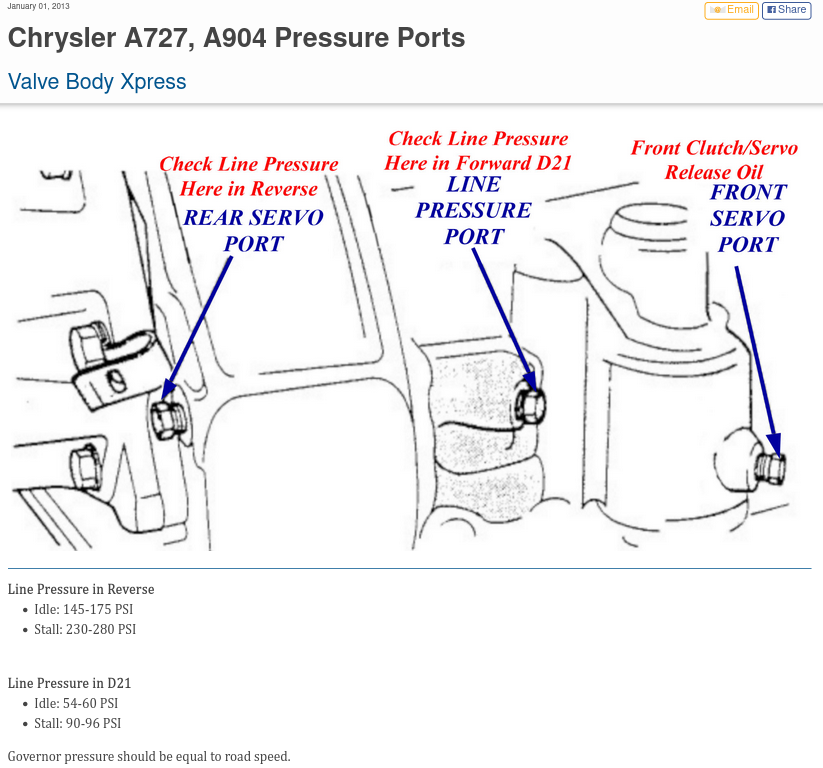 January 01, 2013

Email Share

Chrysler A727, A904 Pressure Ports

Valve Body Xpress

Check Line Pressure Here in Reverse
REAR SERVO PORT

Check Line Pressure Here in Forward D21
LINE PRESSURE PORT

Front Clutch/Servo Release Oil
FRONT SERVO PORT

Line Pressure in Reverse
- Idle: 145-175 PSI
- Stall: 230-280 PSI

Line Pressure in D21
- Idle: 54-60 PSI
- Stall: 90-96 PSI

Governor pressure should be equal to road speed.