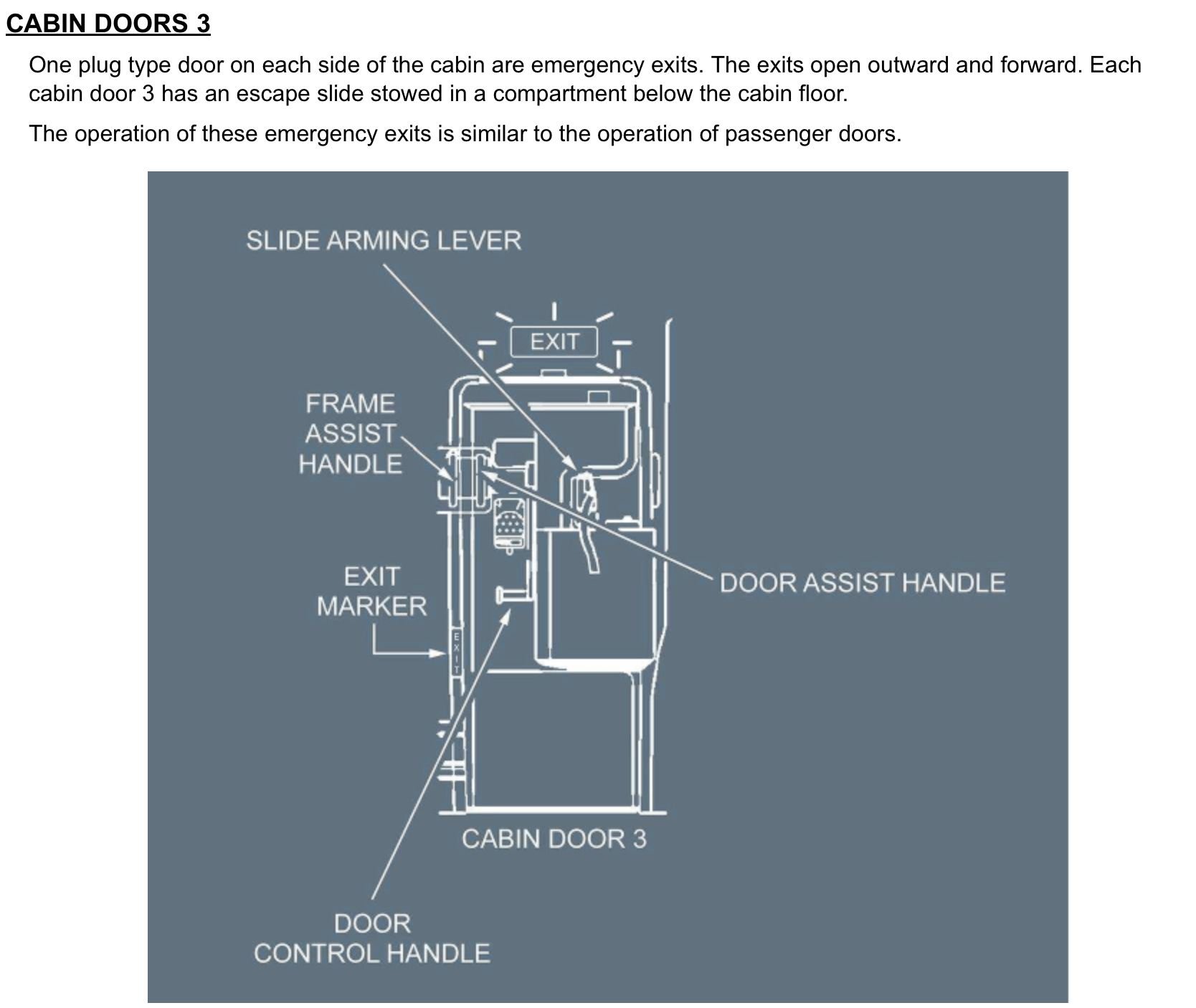 CABIN DOORS 3

One plug type door on each side of the cabin are emergency exits. The exits open outward and forward. Each cabin door 3 has an escape slide stowed in a compartment below the cabin floor.

The operation of these emergency exits is similar to the operation of passenger doors.

SLIDE ARMING LEVER

EXIT

FRAME ASSIST HANDLE

EXIT MARKER

EXIT

DOOR ASSIST HANDLE

CABIN DOOR 3

DOOR CONTROL HANDLE