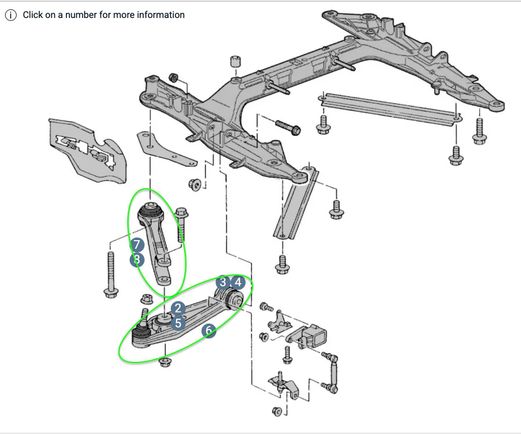 Click on a number for more information

7
8
3
4
2
5
6