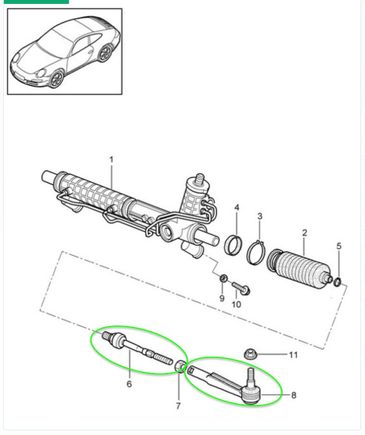 1
4
3
2
5
9
10
11
6
7
8