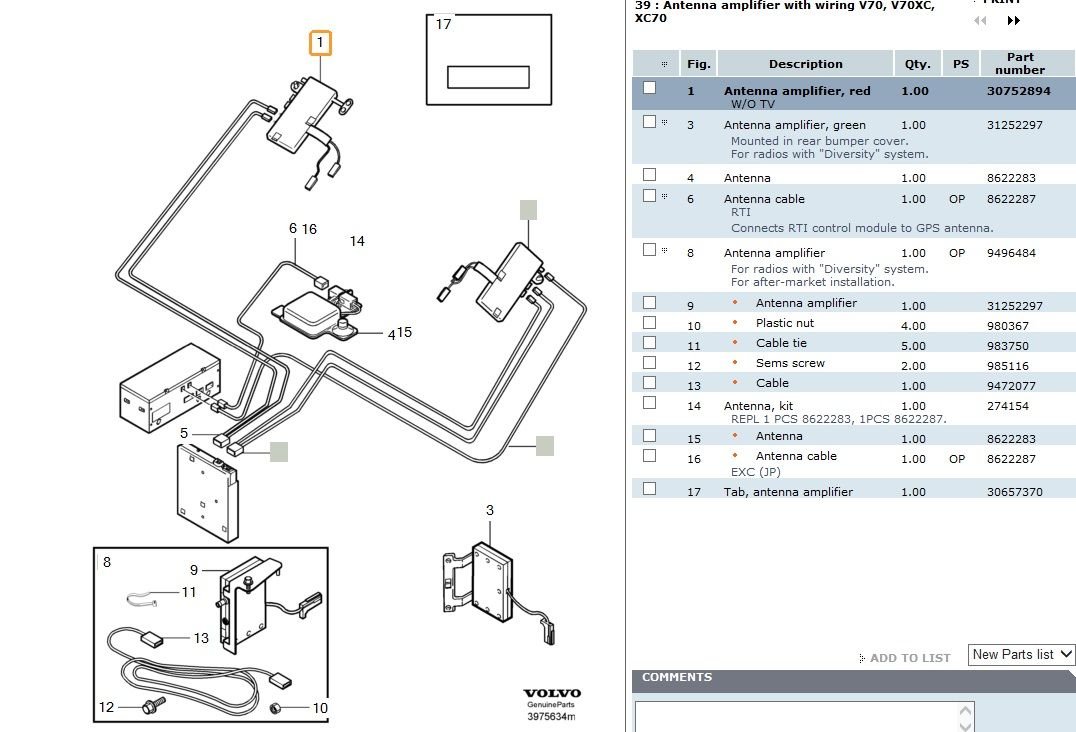 1
17
6 16
14
4 15
5
3
8
9
11
13
12
10
VOLVO
GenuineParts
3975634m

39 : Antenna amplifier with wiring V70, V70XC, XC70

PRINT

| | Fig. | Description | Qty. | PS | Part number |
|---|---|---|---|---|---|
| | 1 | Antenna amplifier, red W/O TV | 1.00 | | 30752894 |
| | 3 | Antenna amplifier, green Mounted in rear bumper cover. For radios with "Diversity" system. | 1.00 | | 31252297 |
| | 4 | Antenna | 1.00 | | 8622283 |
| | 6 | Antenna cable RTI Connects RTI control module to GPS antenna. | 1.00 | OP | 8622287 |
| | 8 | Antenna amplifier For radios with "Diversity" system. For after-market installation. | 1.00 | OP | 9496484 |
| | 9 | • Antenna amplifier | 1.00 | | 31252297 |
| | 10 | • Plastic nut | 4.00 | | 980367 |
| | 11 | • Cable tie | 5.00 | | 983750 |
| | 12 | • Sems screw | 2.00 | | 985116 |
| | 13 | • Cable | 1.00 | | 9472077 |
| | 14 | Antenna, kit REPL 1 PCS 8622283, 1PCS 8622287. | 1.00 | | 274154 |
| | 15 | • Antenna | 1.00 | | 8622283 |
| | 16 | • Antenna cable EXC (JP) | 1.00 | OP | 8622287 |
| | 17 | Tab, antenna amplifier | 1.00 | | 30657370 |

ADD TO LIST
New Parts list

COMMENTS