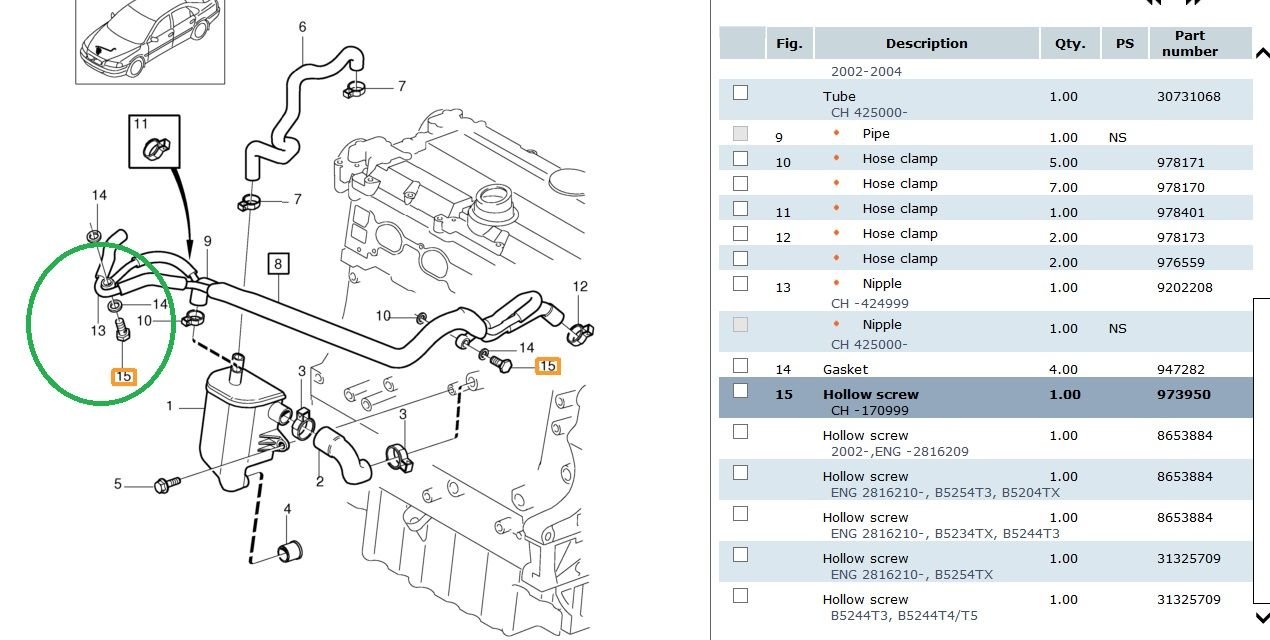 6
7
11
7
14
9
8
12
14
13
10
10
15
15
3
1
3
5
2
4

| | Fig. | Description | Qty. | PS | Part number |
|---|---|---|---|---|---|
| | | 2002-2004 | | | |
| | | Tube CH 425000- | 1.00 | | 30731068 |
| | 9 | • Pipe | 1.00 | NS | |
| | 10 | • Hose clamp | 5.00 | | 978171 |
| | | • Hose clamp | 7.00 | | 978170 |
| | 11 | • Hose clamp | 1.00 | | 978401 |
| | 12 | • Hose clamp | 2.00 | | 978173 |
| | | • Hose clamp | 2.00 | | 976559 |
| | 13 | • Nipple CH -424999 | 1.00 | | 9202208 |
| | | • Nipple CH 425000- | 1.00 | NS | |
| | 14 | Gasket | 4.00 | | 947282 |
| | 15 | Hollow screw CH -170999 | 1.00 | | 973950 |
| | | Hollow screw 2002-,ENG -2816209 | 1.00 | | 8653884 |
| | | Hollow screw ENG 2816210-, B5254T3, B5204TX | 1.00 | | 8653884 |
| | | Hollow screw ENG 2816210-, B5234TX, B5244T3 | 1.00 | | 8653884 |
| | | Hollow screw ENG 2816210-, B5254TX | 1.00 | | 31325709 |
| | | Hollow screw B5244T3, B5244T4/T5 | 1.00 | | 31325709 |