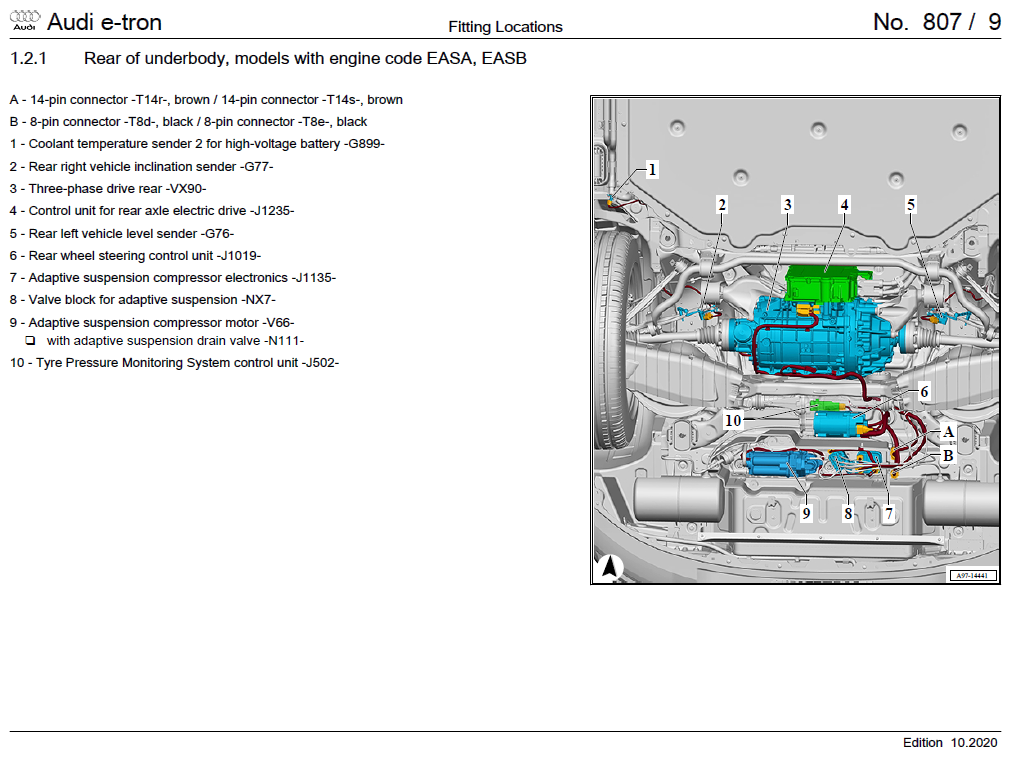 Audi
Audi e-tron

Fitting Locations

No. 807 / 9

1.2.1 Rear of underbody, models with engine code EASA, EASB

A - 14-pin connector -T14r-, brown / 14-pin connector -T14s-, brown
B - 8-pin connector -T8d-, black / 8-pin connector -T8e-, black
1 - Coolant temperature sender 2 for high-voltage battery -G899-
2 - Rear right vehicle inclination sender -G77-
3 - Three-phase drive rear -VX90-
4 - Control unit for rear axle electric drive -J1235-
5 - Rear left vehicle level sender -G76-
6 - Rear wheel steering control unit -J1019-
7 - Adaptive suspension compressor electronics -J1135-
8 - Valve block for adaptive suspension -NX7-
9 - Adaptive suspension compressor motor -V66-
❑ with adaptive suspension drain valve -N111-
10 - Tyre Pressure Monitoring System control unit -J502-

1
2
3
4
5
6
10
A
B
9
8
7
A97-14441

Edition 10.2020