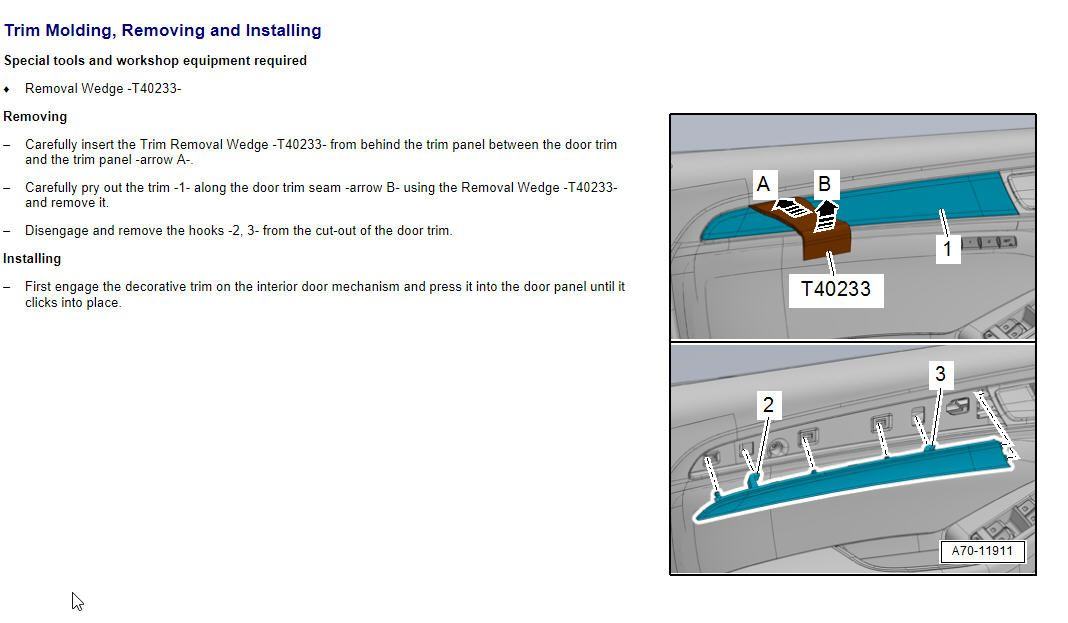 Trim Molding, Removing and Installing

Special tools and workshop equipment required

♦ Removal Wedge -T40233-

Removing

– Carefully insert the Trim Removal Wedge -T40233- from behind the trim panel between the door trim and the trim panel -arrow A-.

– Carefully pry out the trim -1- along the door trim seam -arrow B- using the Removal Wedge -T40233- and remove it.

– Disengage and remove the hooks -2, 3- from the cut-out of the door trim.

Installing

– First engage the decorative trim on the interior door mechanism and press it into the door panel until it clicks into place.

A
B
1
T40233
2
3
A70-11911