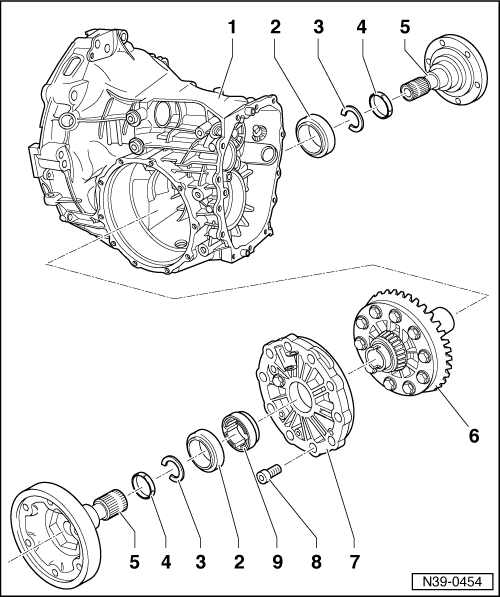 1 2 3 4 5

6

5 4 3 2 9 8 7

N39-0454