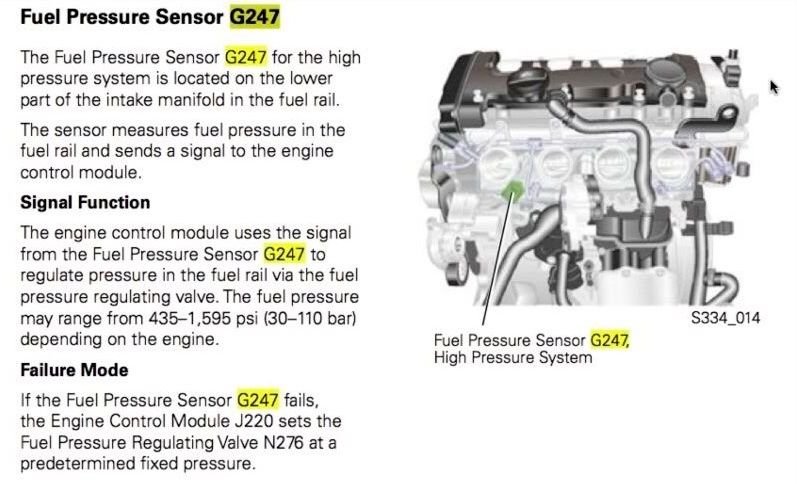 Fuel Pressure Sensor G247

The Fuel Pressure Sensor G247 for the high pressure system is located on the lower part of the intake manifold in the fuel rail.

The sensor measures fuel pressure in the fuel rail and sends a signal to the engine control module.

Signal Function

The engine control module uses the signal from the Fuel Pressure Sensor G247 to regulate pressure in the fuel rail via the fuel pressure regulating valve. The fuel pressure may range from 435–1,595 psi (30–110 bar) depending on the engine.

Failure Mode

If the Fuel Pressure Sensor G247 fails, the Engine Control Module J220 sets the Fuel Pressure Regulating Valve N276 at a predetermined fixed pressure.

S334_014

Fuel Pressure Sensor G247, High Pressure System