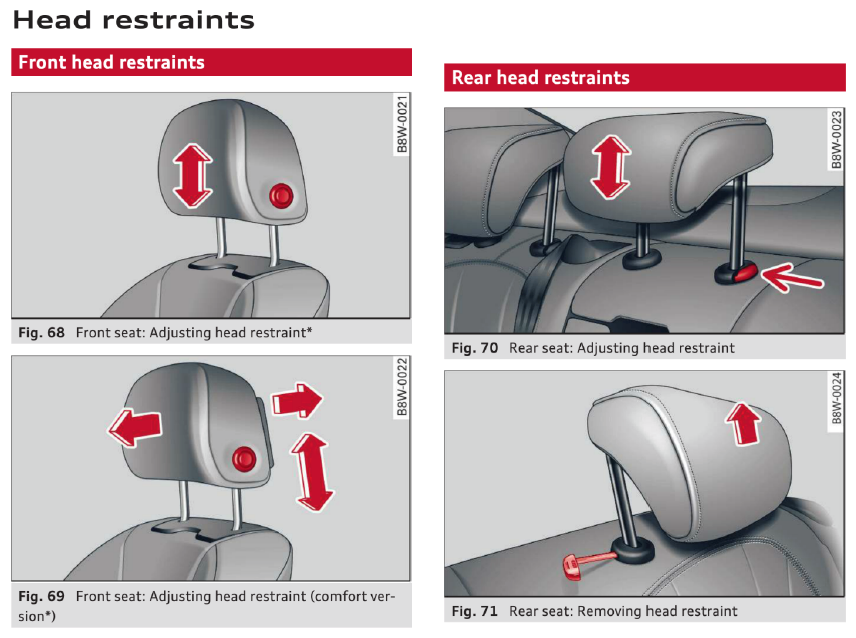 Head restraints

Front head restraints

B8W-0021

Fig. 68 Front seat: Adjusting head restraint*

B8W-0022

Fig. 69 Front seat: Adjusting head restraint (comfort version*)

Rear head restraints

B8W-0023

Fig. 70 Rear seat: Adjusting head restraint

B8W-0024

Fig. 71 Rear seat: Removing head restraint