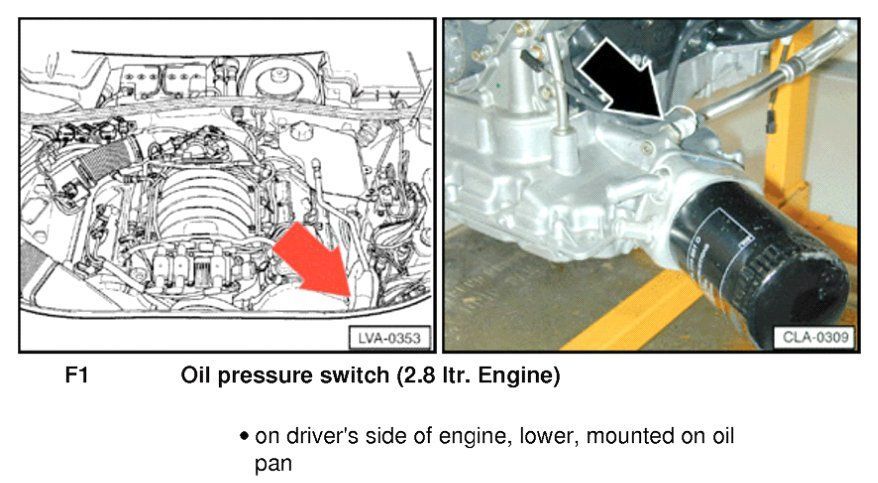 LVA-0353

CLA-0309

F1 Oil pressure switch (2.8 ltr. Engine)

• on driver's side of engine, lower, mounted on oil pan