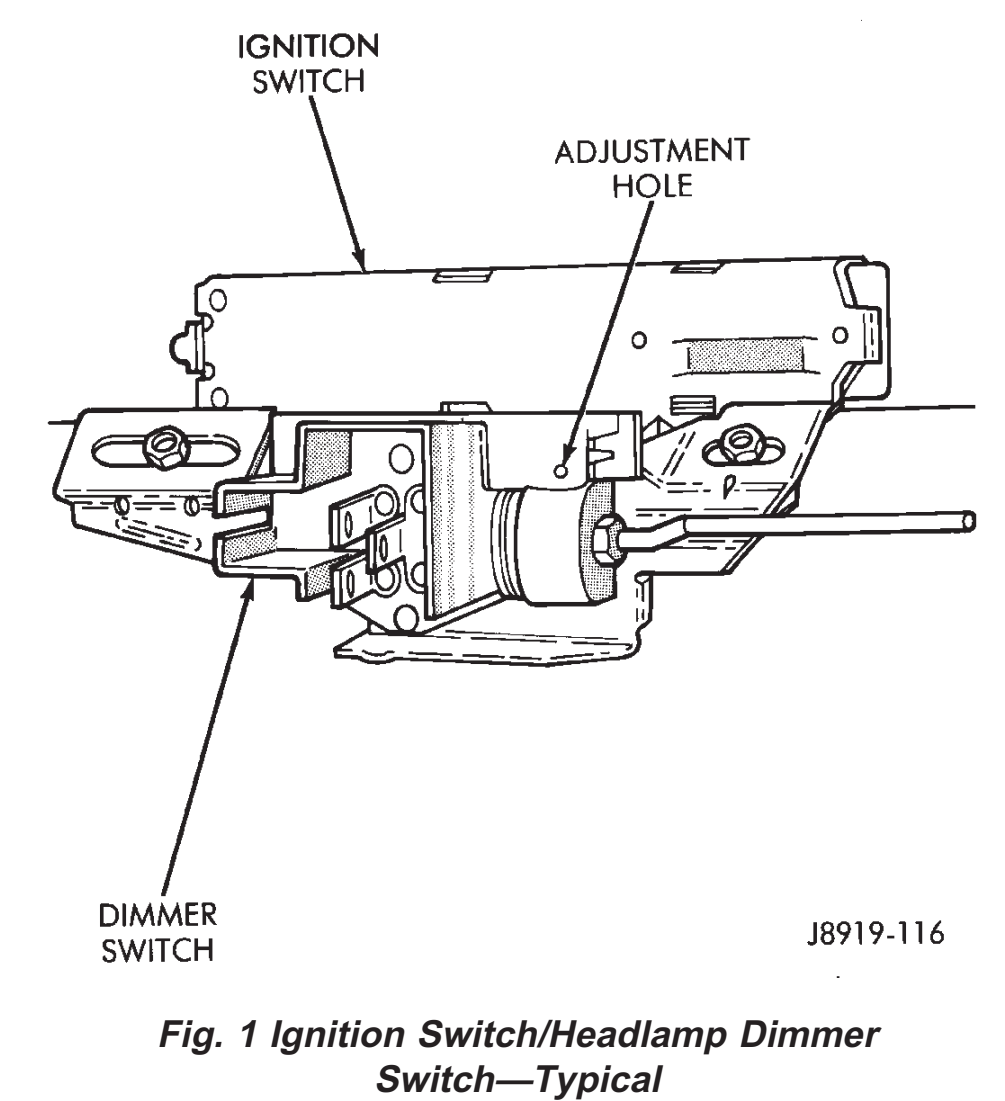 IGNITION SWITCH

ADJUSTMENT HOLE

DIMMER SWITCH

J8919-116

Fig. 1 Ignition Switch/Headlamp Dimmer Switch—Typical