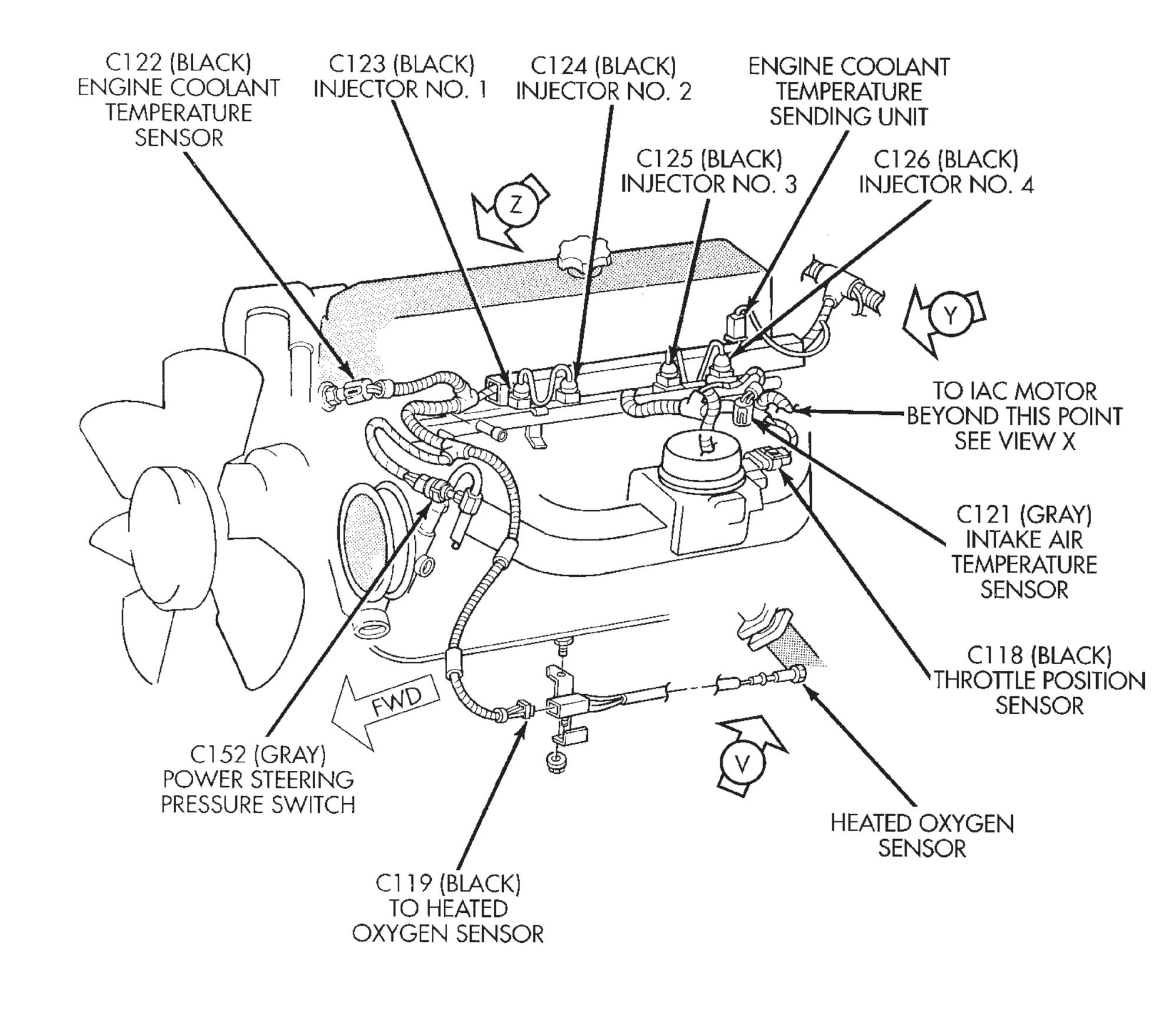 C122 (BLACK)
ENGINE COOLANT
TEMPERATURE
SENSOR

C123 (BLACK)
INJECTOR NO. 1

C124 (BLACK)
INJECTOR NO. 2

ENGINE COOLANT
TEMPERATURE
SENDING UNIT

C125 (BLACK)
INJECTOR NO. 3

C126 (BLACK)
INJECTOR NO. 4

Z

Y

TO IAC MOTOR
BEYOND THIS POINT
SEE VIEW X

C121 (GRAY)
INTAKE AIR
TEMPERATURE
SENSOR

C118 (BLACK)
THROTTLE POSITION
SENSOR

FWD

V

C152 (GRAY)
POWER STEERING
PRESSURE SWITCH

HEATED OXYGEN
SENSOR

C119 (BLACK)
TO HEATED
OXYGEN SENSOR