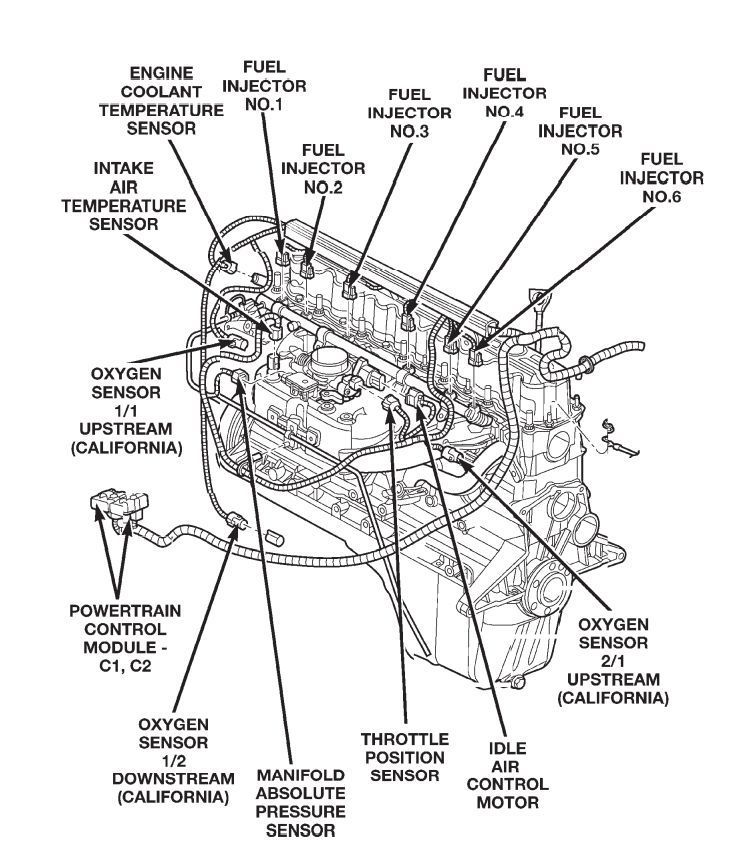 ENGINE COOLANT TEMPERATURE SENSOR

FUEL INJECTOR NO.1

FUEL INJECTOR NO.2

FUEL INJECTOR NO.3

FUEL INJECTOR NO.4

FUEL INJECTOR NO.5

FUEL INJECTOR NO.6

INTAKE AIR TEMPERATURE SENSOR

OXYGEN SENSOR 1/1 UPSTREAM (CALIFORNIA)

POWERTRAIN CONTROL MODULE - C1, C2

OXYGEN SENSOR 1/2 DOWNSTREAM (CALIFORNIA)

MANIFOLD ABSOLUTE PRESSURE SENSOR

THROTTLE POSITION SENSOR

IDLE AIR CONTROL MOTOR

OXYGEN SENSOR 2/1 UPSTREAM (CALIFORNIA)