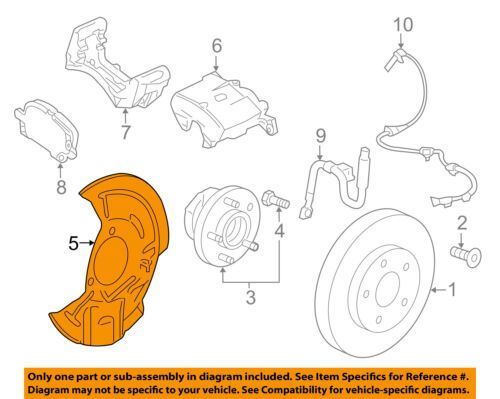 10

6

7

8

9

5

4

2

3

1

Only one part or sub-assembly in diagram included. See Item Specifics for Reference #. Diagram may not be specific to your vehicle. See Compatibility for vehicle-specific diagrams.