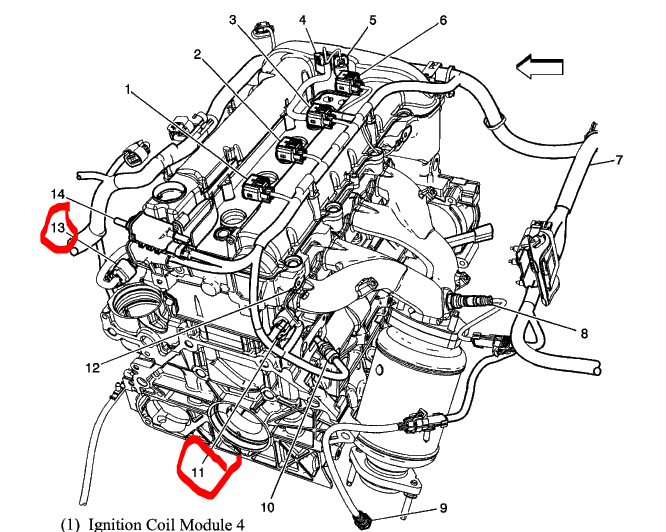 3
4
5
6
2
1
7
14
13
8
12
11
10
9

(1) Ignition Coil Module 4