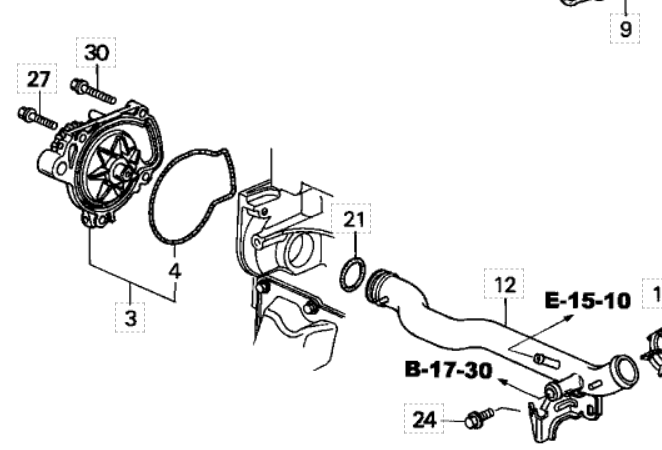 9
30
27
21
4
3
12
E-15-10
1
B-17-30
24