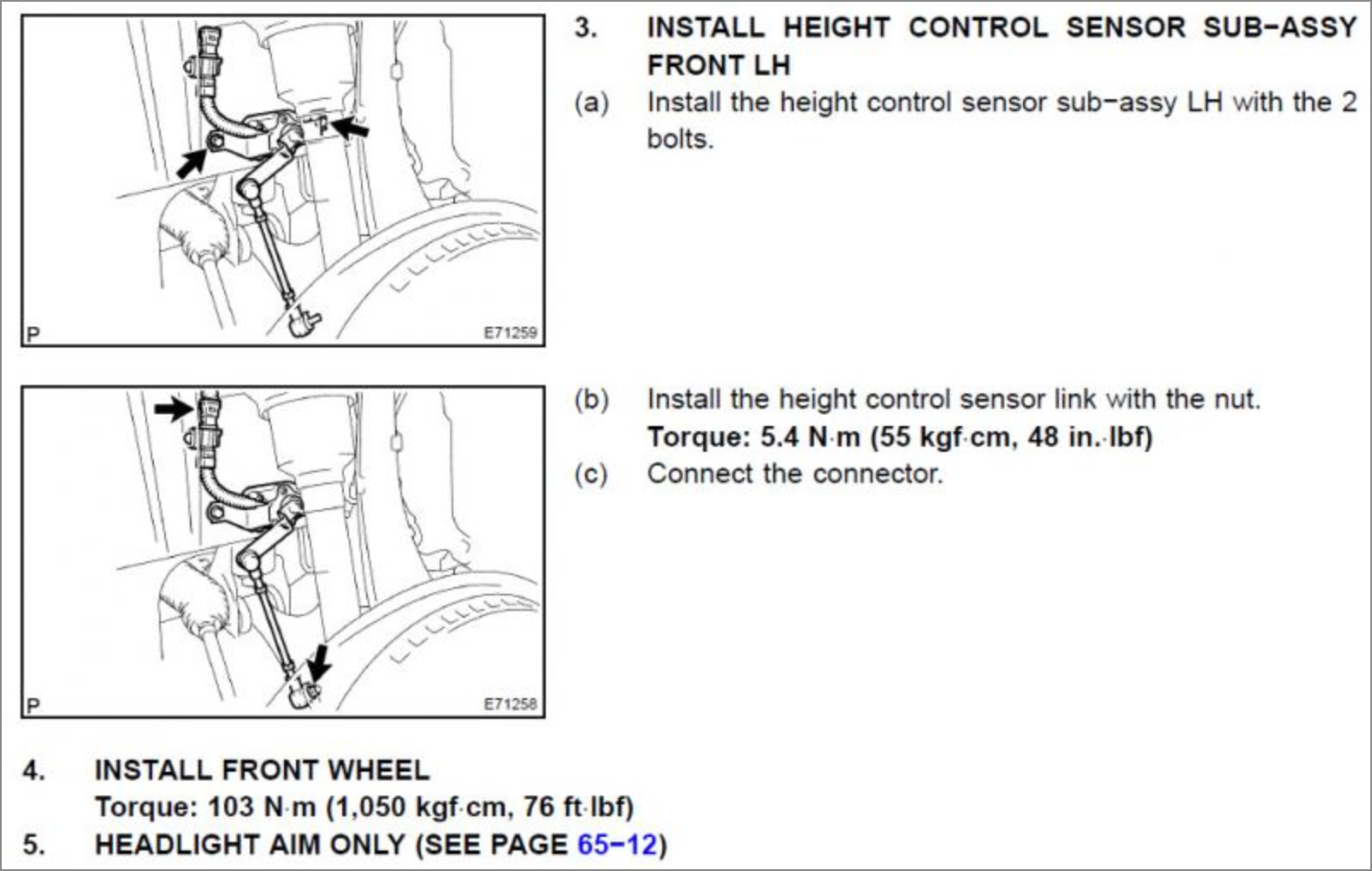 P

E71259

3. INSTALL HEIGHT CONTROL SENSOR SUB-ASSY FRONT LH

(a) Install the height control sensor sub-assy LH with the 2 bolts.

P

E71258

(b) Install the height control sensor link with the nut.

Torque: 5.4 N·m (55 kgf·cm, 48 in.·lbf)

(c) Connect the connector.

4. INSTALL FRONT WHEEL

Torque: 103 N·m (1,050 kgf·cm, 76 ft·lbf)

5. HEADLIGHT AIM ONLY (SEE PAGE 65-12)