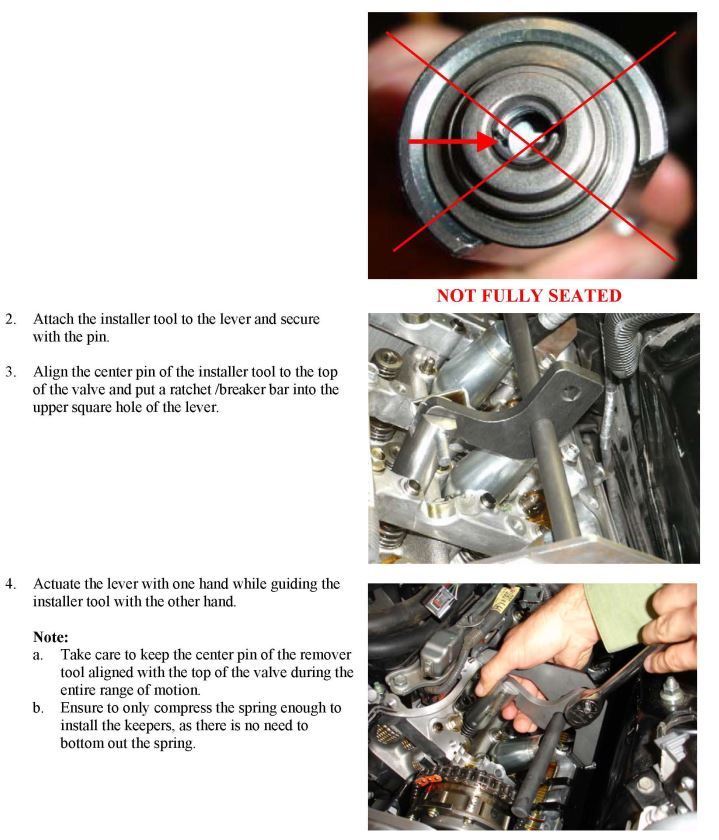 NOT FULLY SEATED

2. Attach the installer tool to the lever and secure with the pin.

3. Align the center pin of the installer tool to the top of the valve and put a ratchet /breaker bar into the upper square hole of the lever.

4. Actuate the lever with one hand while guiding the installer tool with the other hand.

Note:
a. Take care to keep the center pin of the remover tool aligned with the top of the valve during the entire range of motion.
b. Ensure to only compress the spring enough to install the keepers, as there is no need to bottom out the spring.