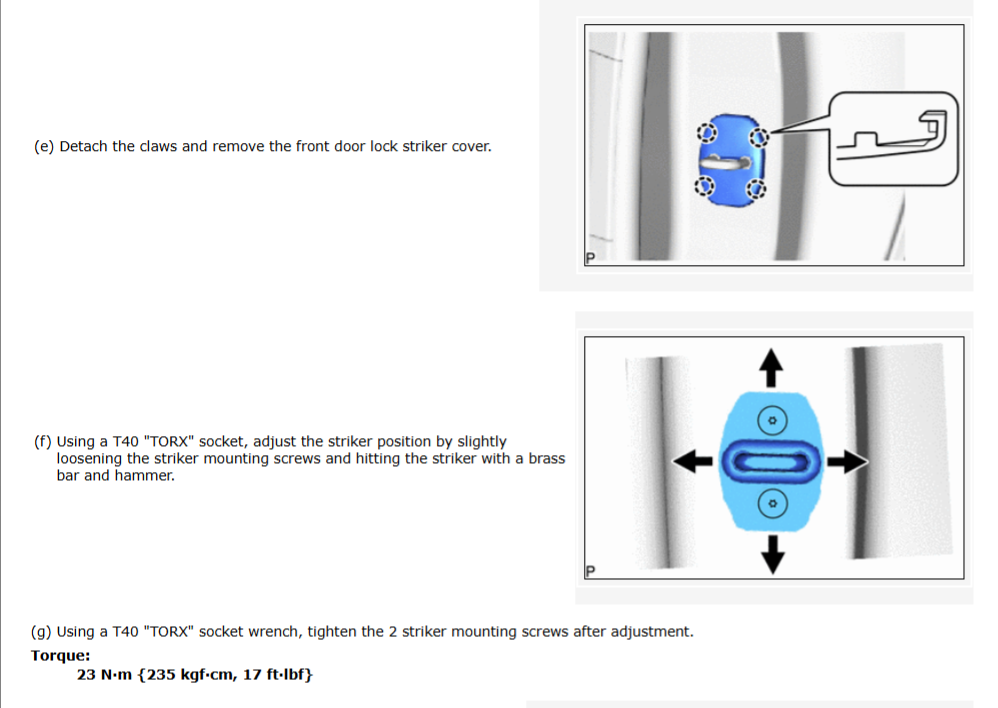 (e) Detach the claws and remove the front door lock striker cover.

P

(f) Using a T40 "TORX" socket, adjust the striker position by slightly loosening the striker mounting screws and hitting the striker with a brass bar and hammer.

P

(g) Using a T40 "TORX" socket wrench, tighten the 2 striker mounting screws after adjustment.

Torque:

23 N·m {235 kgf·cm, 17 ft·lbf}