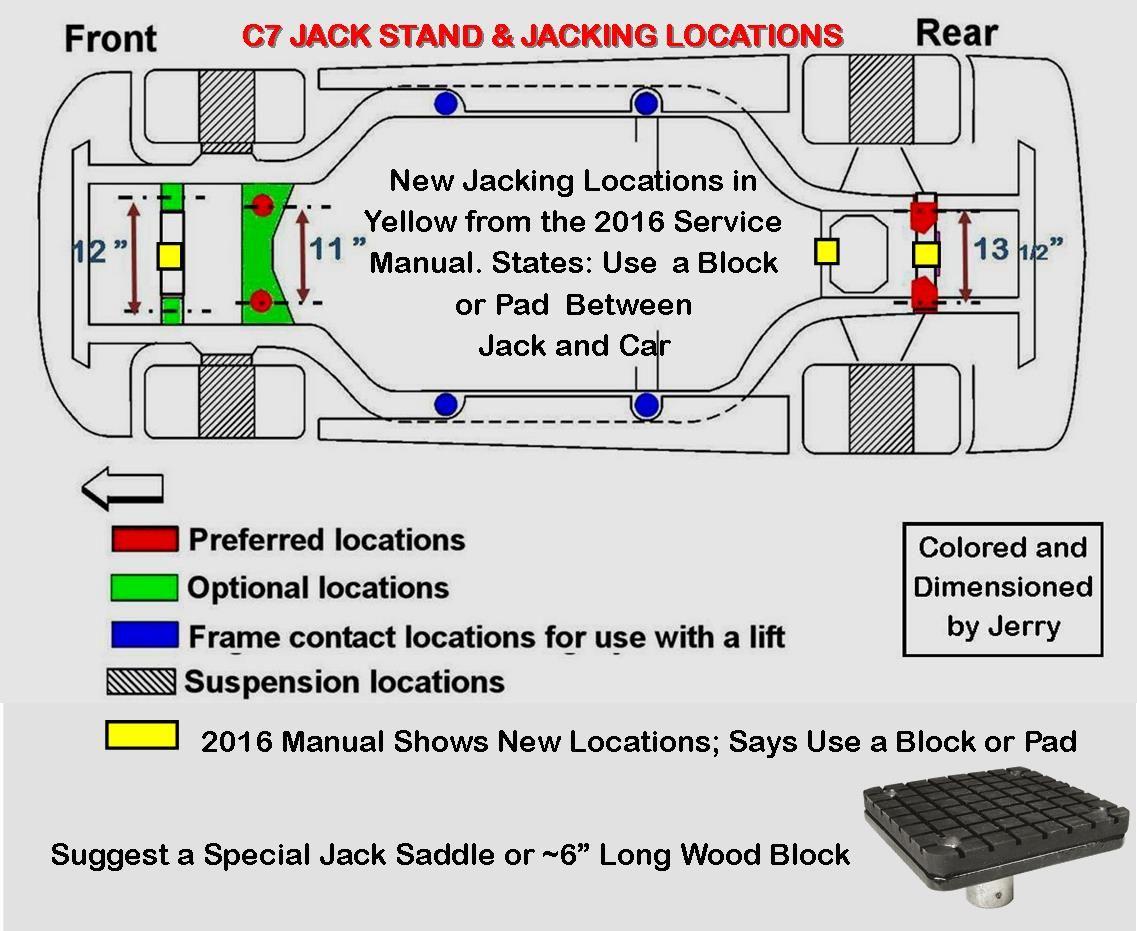 Front

C7 JACK STAND & JACKING LOCATIONS

Rear

12 ”

11 ”

New Jacking Locations in Yellow from the 2016 Service Manual. States: Use a Block or Pad Between Jack and Car

13 1/2”

Preferred locations

Optional locations

Frame contact locations for use with a lift

Suspension locations

Colored and Dimensioned by Jerry

2016 Manual Shows New Locations; Says Use a Block or Pad

Suggest a Special Jack Saddle or ~6” Long Wood Block