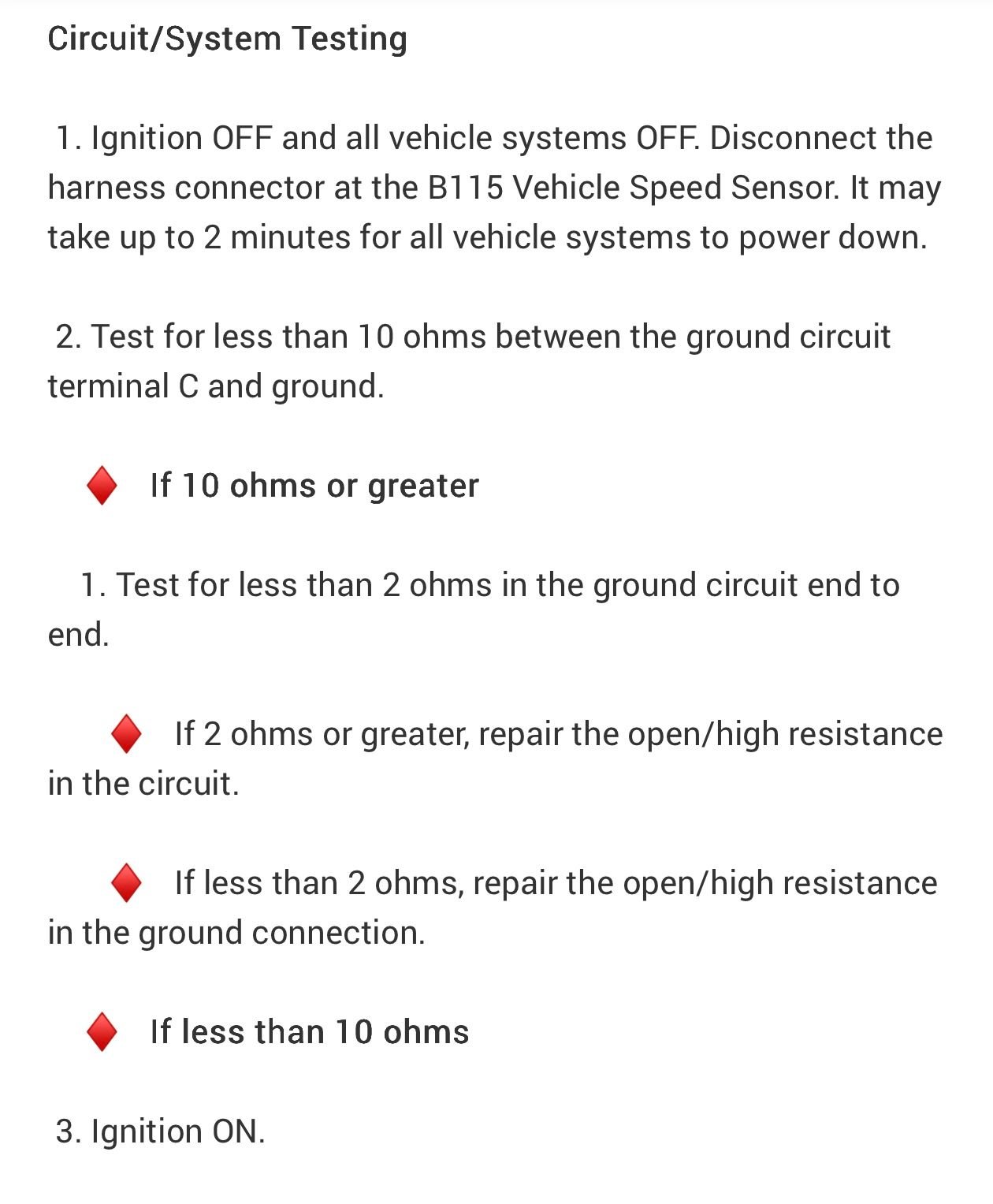 Circuit/System Testing

1. Ignition OFF and all vehicle systems OFF. Disconnect the harness connector at the B115 Vehicle Speed Sensor. It may take up to 2 minutes for all vehicle systems to power down.

2. Test for less than 10 ohms between the ground circuit terminal C and ground.

♦ If 10 ohms or greater

1. Test for less than 2 ohms in the ground circuit end to end.

♦ If 2 ohms or greater, repair the open/high resistance in the circuit.

♦ If less than 2 ohms, repair the open/high resistance in the ground connection.

♦ If less than 10 ohms

3. Ignition ON.