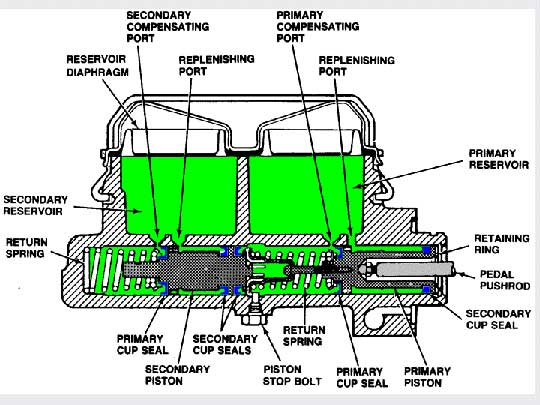 SECONDARY COMPENSATING PORT

PRIMARY COMPENSATING PORT

RESERVOIR DIAPHRAGM

REPLENISHING PORT

REPLENISHING PORT

PRIMARY RESERVOIR

SECONDARY RESERVOIR

RETURN SPRING

RETAINING RING

PEDAL PUSHROD

SECONDARY CUP SEAL

PRIMARY CUP SEAL

SECONDARY CUP SEALS

RETURN SPRING

SECONDARY PISTON

PISTON STOP BOLT

PRIMARY CUP SEAL

PRIMARY PISTON