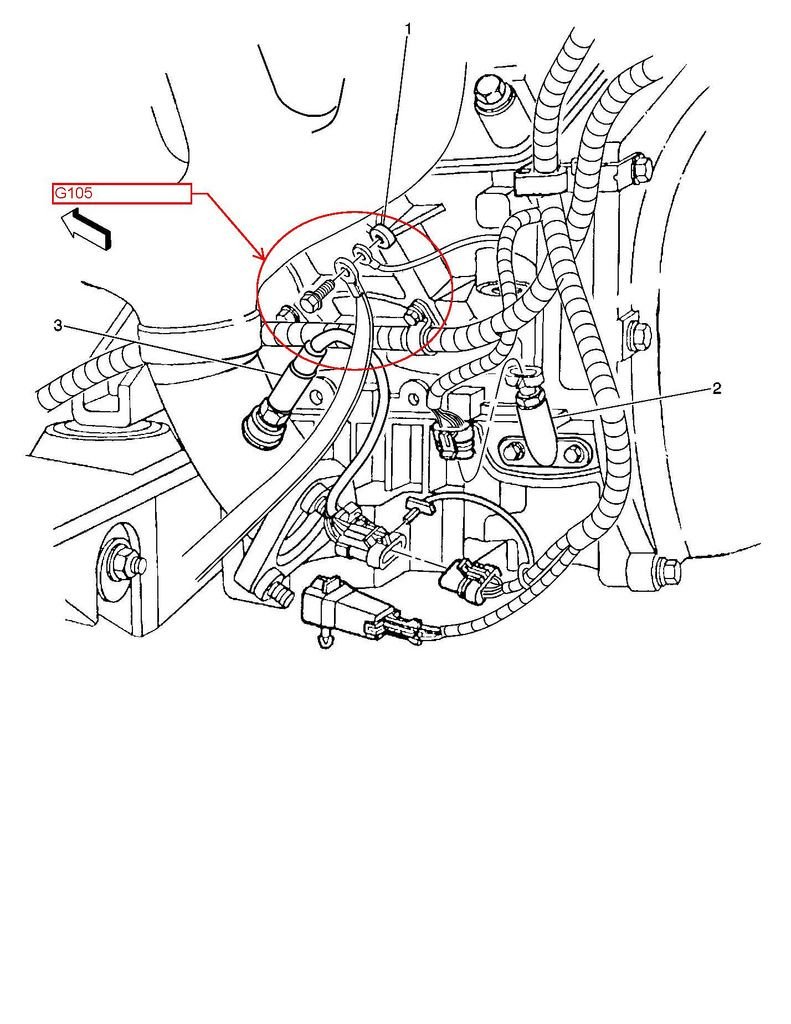 1
G105
3
2