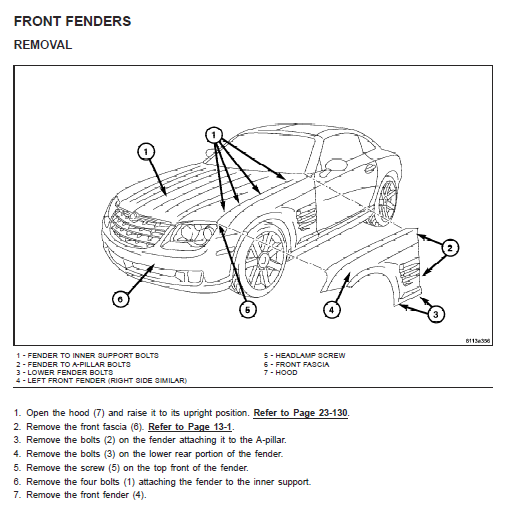 FRONT FENDERS

REMOVAL

1
1
2
3
4
5
6

8113e356

1 - FENDER TO INNER SUPPORT BOLTS
2 - FENDER TO A-PILLAR BOLTS
3 - LOWER FENDER BOLTS
4 - LEFT FRONT FENDER (RIGHT SIDE SIMILAR)

5 - HEADLAMP SCREW
6 - FRONT FASCIA
7 - HOOD

1. Open the hood (7) and raise it to its upright position. Refer to Page 23-130.
2. Remove the front fascia (6). Refer to Page 13-1.
3. Remove the bolts (2) on the fender attaching it to the A-pillar.
4. Remove the bolts (3) on the lower rear portion of the fender.
5. Remove the screw (5) on the top front of the fender.
6. Remove the four bolts (1) attaching the fender to the inner support.
7. Remove the front fender (4).