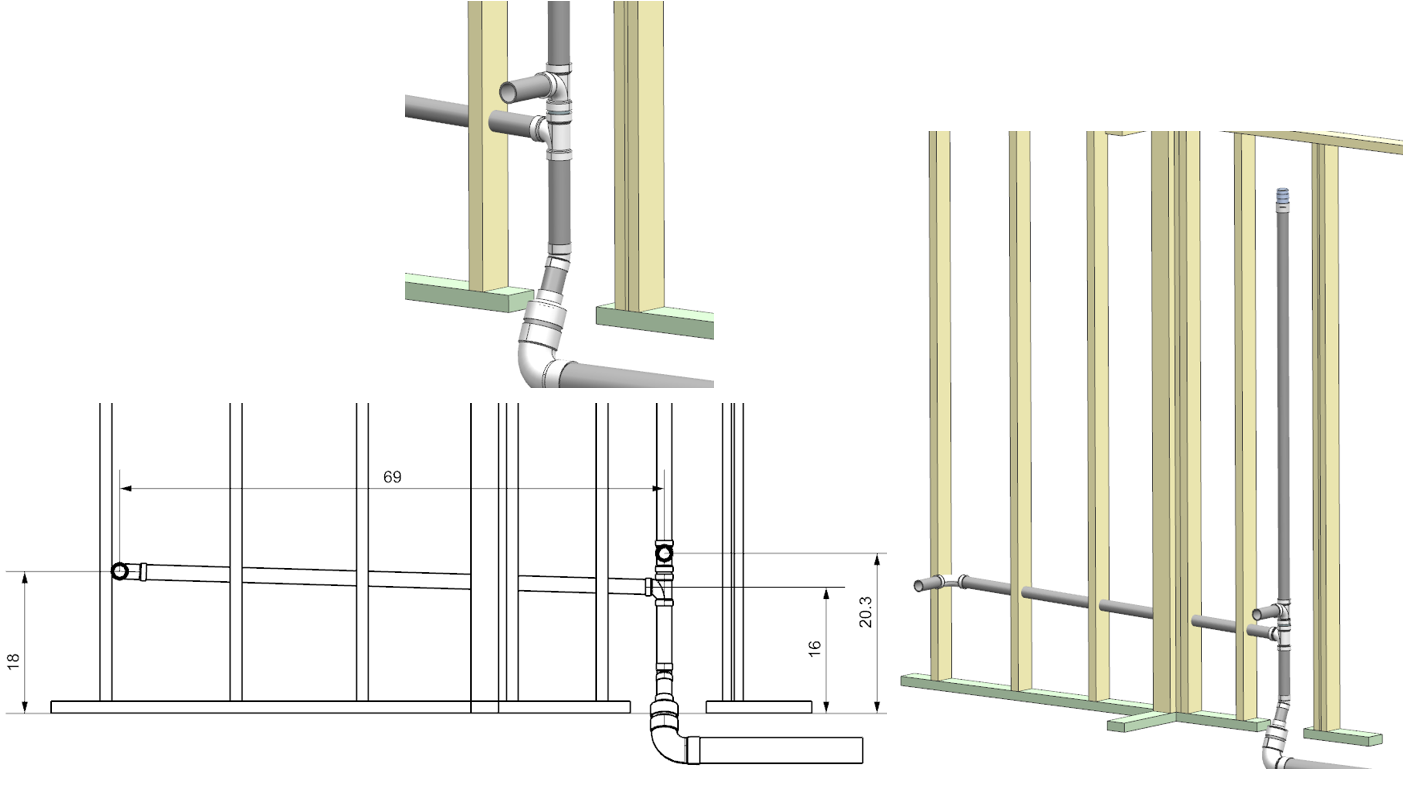 69

18

16

20.3