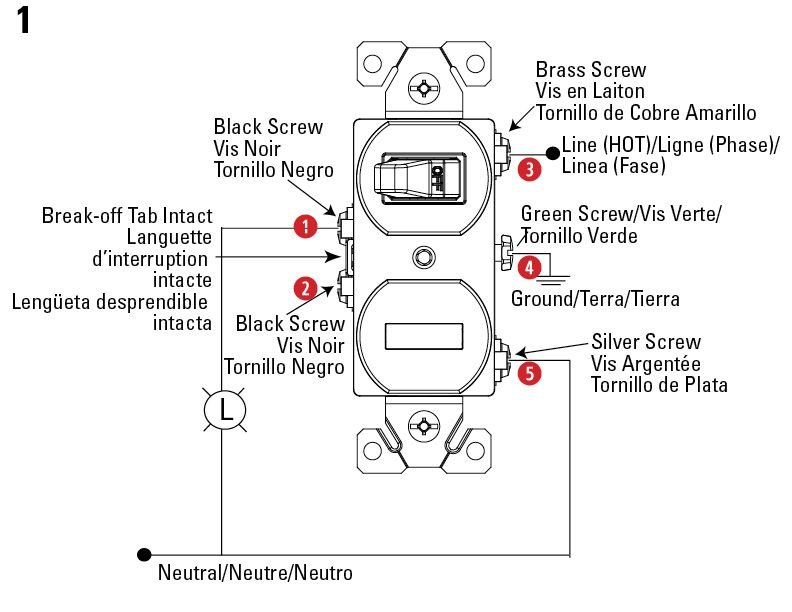 1

Brass Screw
Vis en Laiton
Tornillo de Cobre Amarillo

Black Screw
Vis Noir
Tornillo Negro

Line (HOT)/Ligne (Phase)/
Linea (Fase)

3

OFF

Break-off Tab Intact
Languette
d'interruption
intacte
Lengüeta desprendible
intacta

1

Green Screw/Vis Verte/
Tornillo Verde

4

2

Ground/Terra/Tierra

Black Screw
Vis Noir
Tornillo Negro

Silver Screw
Vis Argentée
Tornillo de Plata

5

L

Neutral/Neutre/Neutro