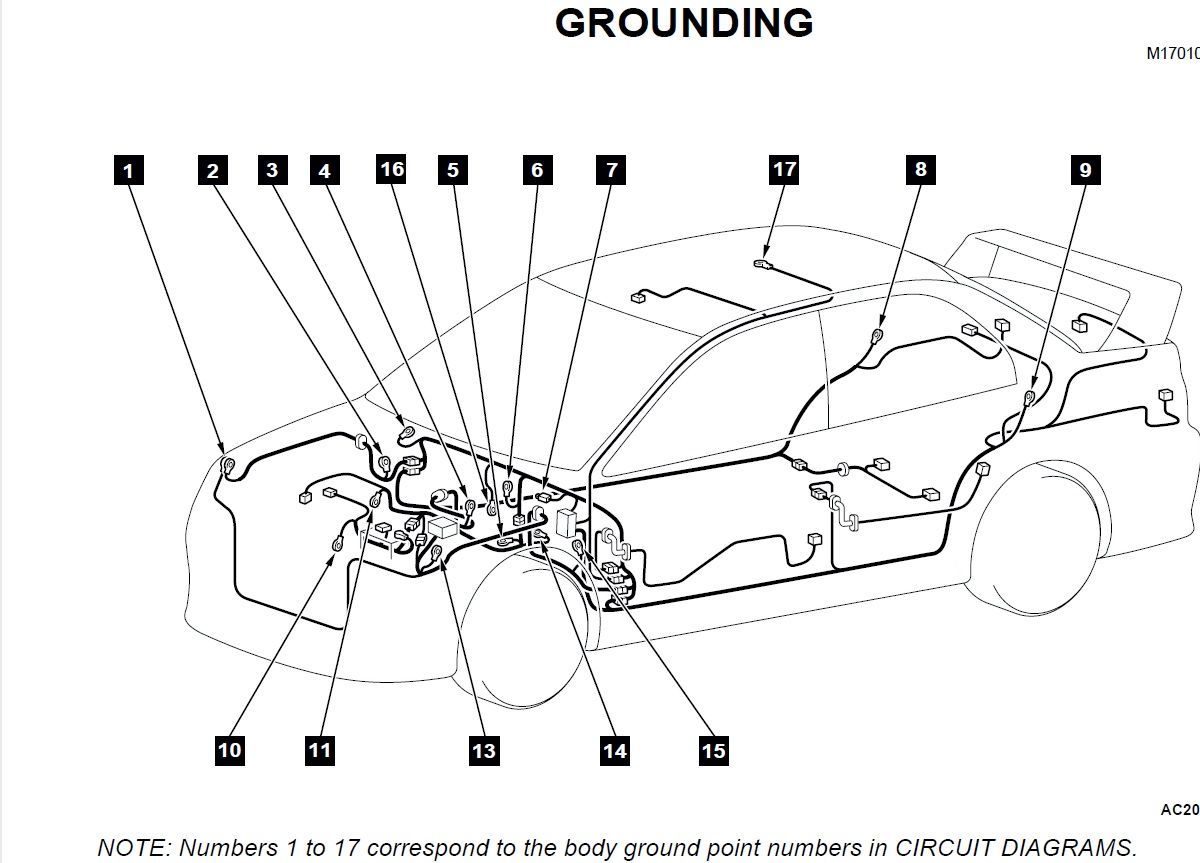 GROUNDING

M17010

1 2 3 4 16 5 6 7 17 8 9

10 11 13 14 15

AC20

NOTE: Numbers 1 to 17 correspond to the body ground point numbers in CIRCUIT DIAGRAMS.