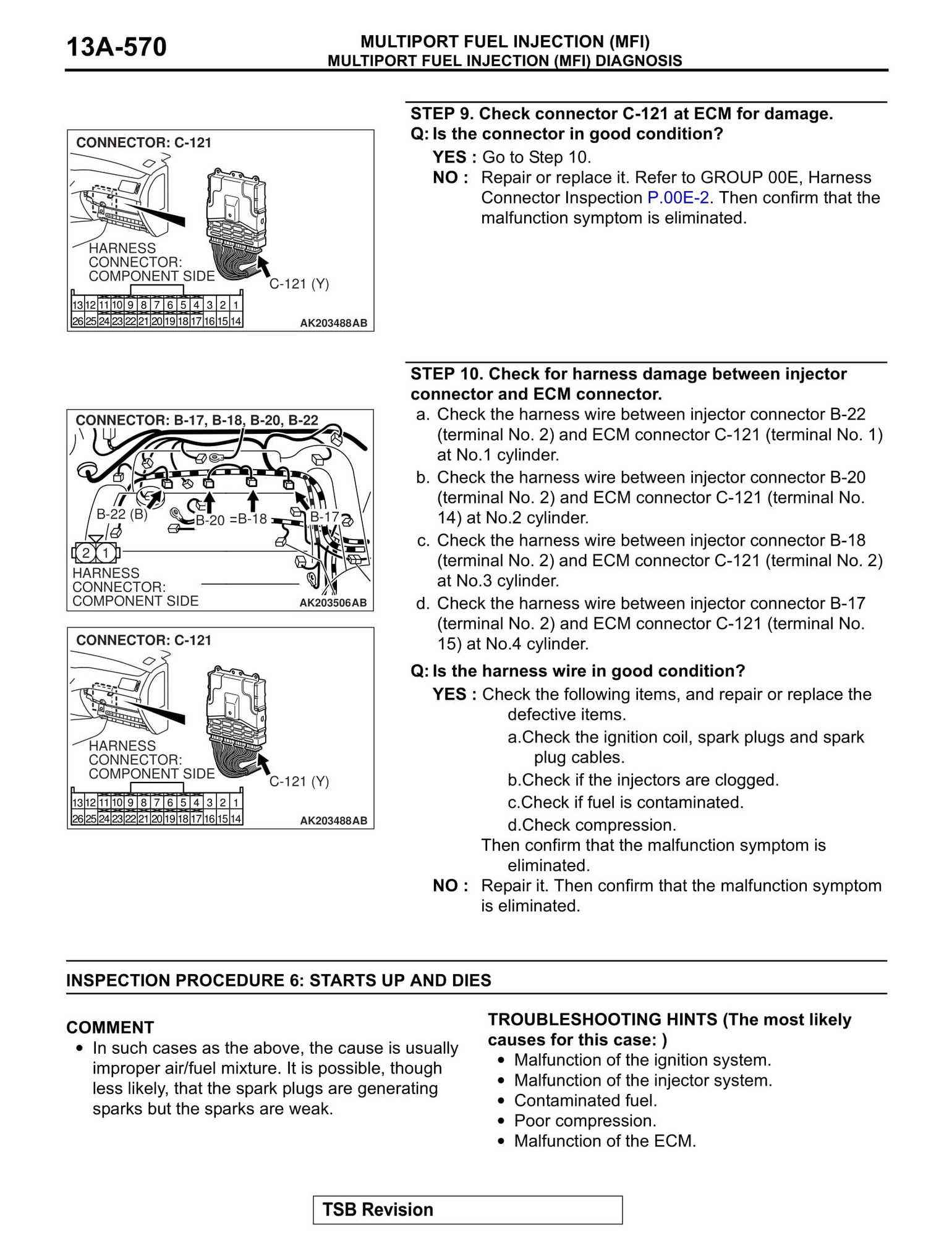 13A-570

MULTIPORT FUEL INJECTION (MFI)
MULTIPORT FUEL INJECTION (MFI) DIAGNOSIS

CONNECTOR: C-121

HARNESS CONNECTOR: COMPONENT SIDE

C-121 (Y)

| 13 | 12 | 11 | 10 | 9 | 8 | 7 | 6 | 5 | 4 | 3 | 2 | 1 |
|---|---|---|---|---|---|---|---|---|---|---|---|---|
| 26 | 25 | 24 | 23 | 22 | 21 | 20 | 19 | 18 | 17 | 16 | 15 | 14 |

AK203488AB

STEP 9. Check connector C-121 at ECM for damage.
Q: Is the connector in good condition?
YES : Go to Step 10.
NO : Repair or replace it. Refer to GROUP 00E, Harness Connector Inspection P.00E-2. Then confirm that the malfunction symptom is eliminated.

CONNECTOR: B-17, B-18, B-20, B-22

B-22 (B)

B-20

B-18

B-17

2 1

HARNESS CONNECTOR: COMPONENT SIDE

AK203506AB

CONNECTOR: C-121

HARNESS CONNECTOR: COMPONENT SIDE

C-121 (Y)

| 13 | 12 | 11 | 10 | 9 | 8 | 7 | 6 | 5 | 4 | 3 | 2 | 1 |
|---|---|---|---|---|---|---|---|---|---|---|---|---|
| 26 | 25 | 24 | 23 | 22 | 21 | 20 | 19 | 18 | 17 | 16 | 15 | 14 |

AK203488AB

STEP 10. Check for harness damage between injector connector and ECM connector.
a. Check the harness wire between injector connector B-22 (terminal No. 2) and ECM connector C-121 (terminal No. 1) at No.1 cylinder.
b. Check the harness wire between injector connector B-20 (terminal No. 2) and ECM connector C-121 (terminal No. 14) at No.2 cylinder.
c. Check the harness wire between injector connector B-18 (terminal No. 2) and ECM connector C-121 (terminal No. 2) at No.3 cylinder.
d. Check the harness wire between injector connector B-17 (terminal No. 2) and ECM connector C-121 (terminal No. 15) at No.4 cylinder.
Q: Is the harness wire in good condition?
YES : Check the following items, and repair or replace the defective items.
a.Check the ignition coil, spark plugs and spark plug cables.
b.Check if the injectors are clogged.
c.Check if fuel is contaminated.
d.Check compression.
Then confirm that the malfunction symptom is eliminated.
NO : Repair it. Then confirm that the malfunction symptom is eliminated.

INSPECTION PROCEDURE 6: STARTS UP AND DIES

COMMENT
• In such cases as the above, the cause is usually improper air/fuel mixture. It is possible, though less likely, that the spark plugs are generating sparks but the sparks are weak.

TROUBLESHOOTING HINTS (The most likely causes for this case: )
• Malfunction of the ignition system.
• Malfunction of the injector system.
• Contaminated fuel.
• Poor compression.
• Malfunction of the ECM.

TSB Revision