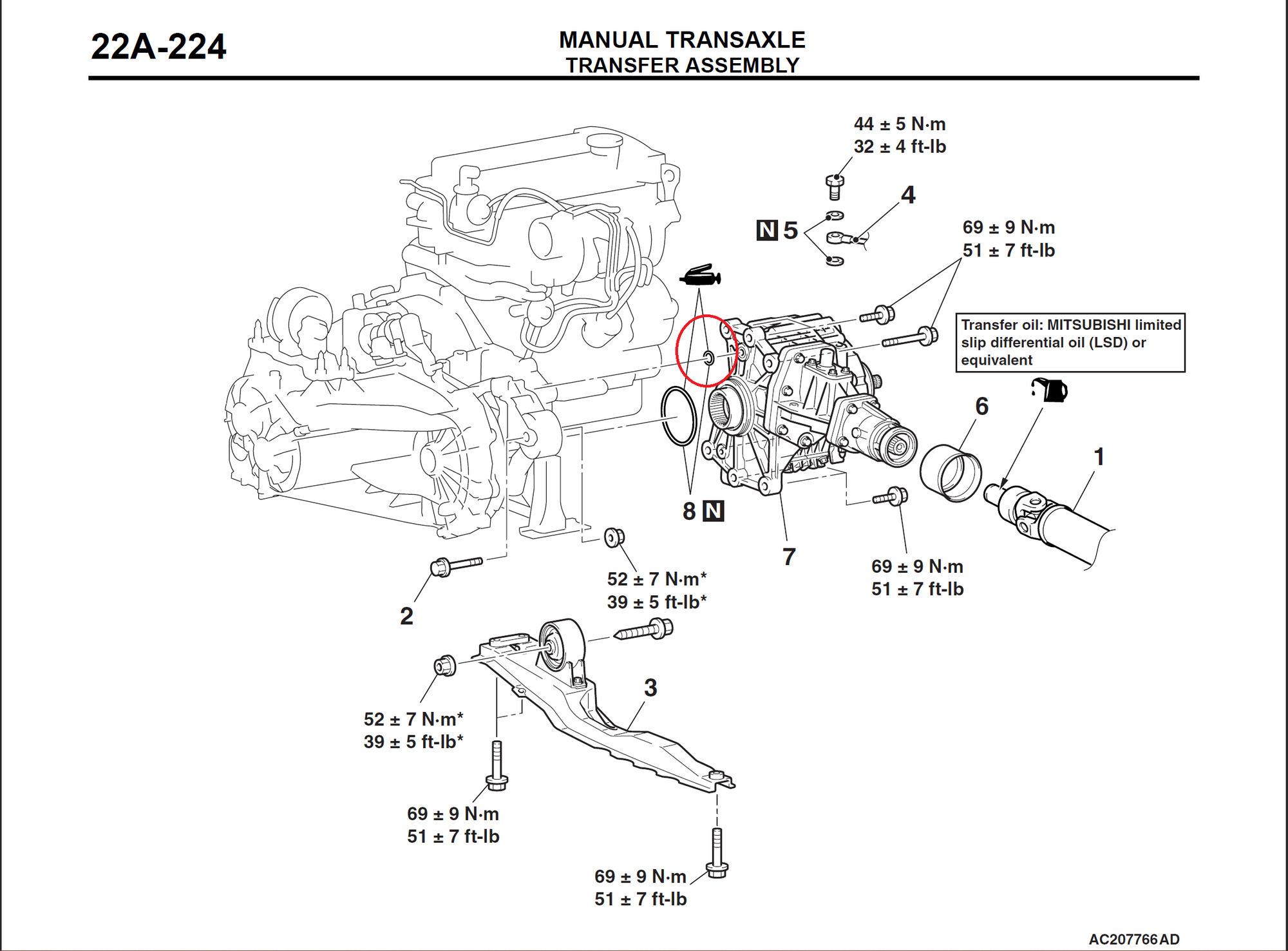 22A-224

MANUAL TRANSAXLE
TRANSFER ASSEMBLY

44 ± 5 N·m
32 ± 4 ft-lb

4

N 5

69 ± 9 N·m
51 ± 7 ft-lb

Transfer oil: MITSUBISHI limited slip differential oil (LSD) or equivalent

6

1

8 N

7

69 ± 9 N·m
51 ± 7 ft-lb

2

52 ± 7 N·m*
39 ± 5 ft-lb*

3

52 ± 7 N·m*
39 ± 5 ft-lb*

69 ± 9 N·m
51 ± 7 ft-lb

69 ± 9 N·m
51 ± 7 ft-lb

AC207766AD